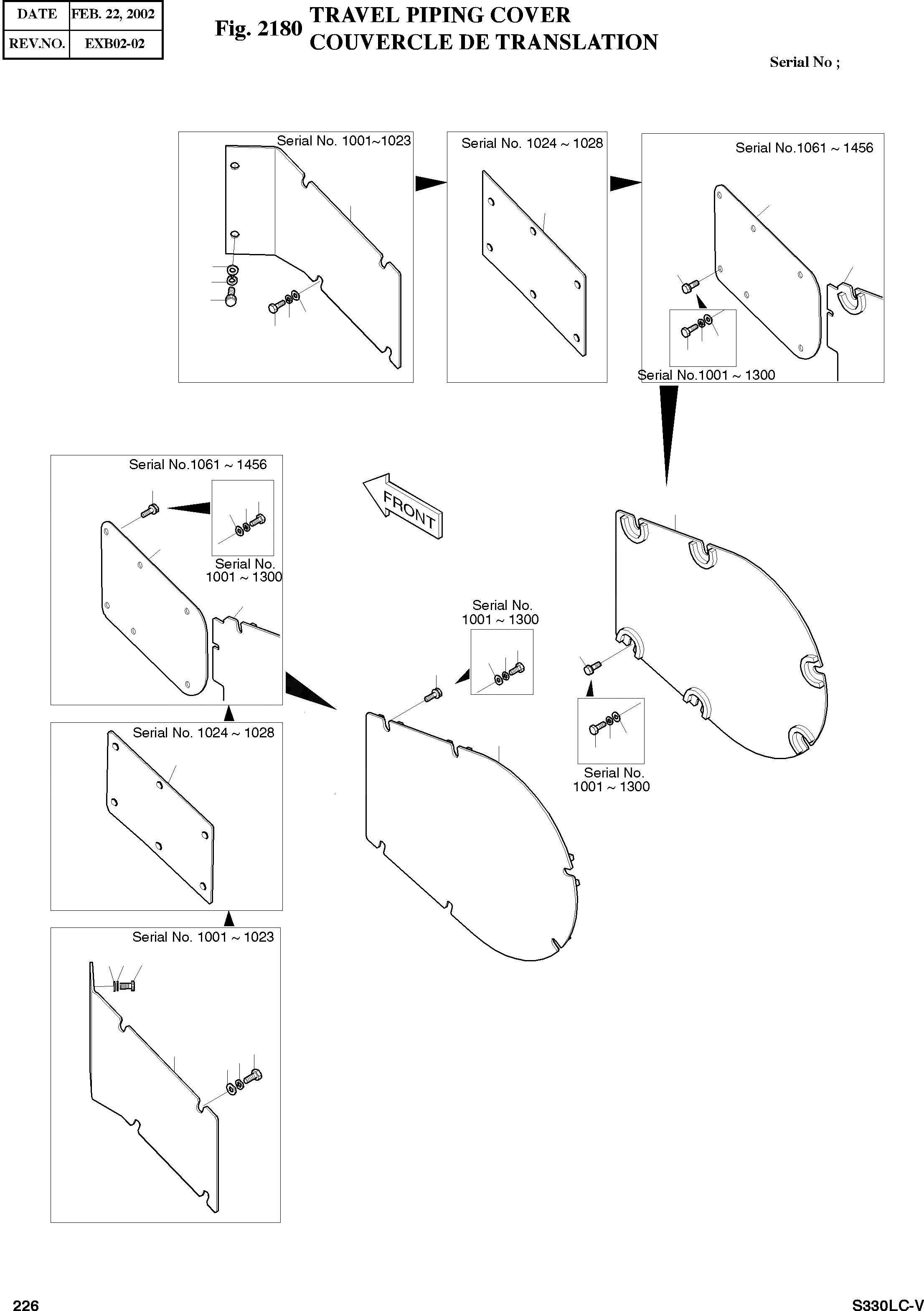 | DATE | FEB. 22, 2002 |
|---|---|
| REV.NO. | EXB02-02 |

Fig. 2180 TRAVEL PIPING COVER
COUVERCLE DE TRANSLATION

Serial No ;

Serial No. 1001~1023

Serial No. 1024 ~ 1028

Serial No.1061 ~ 1456

Serial No.1001 ~ 1300

Serial No.1061 ~ 1456

Serial No. 1001 ~ 1300

FRONT

Serial No. 1001 ~ 1300

Serial No. 1001 ~ 1300

Serial No. 1024 ~ 1028

Serial No. 1001 ~ 1023

226

S330LC-V