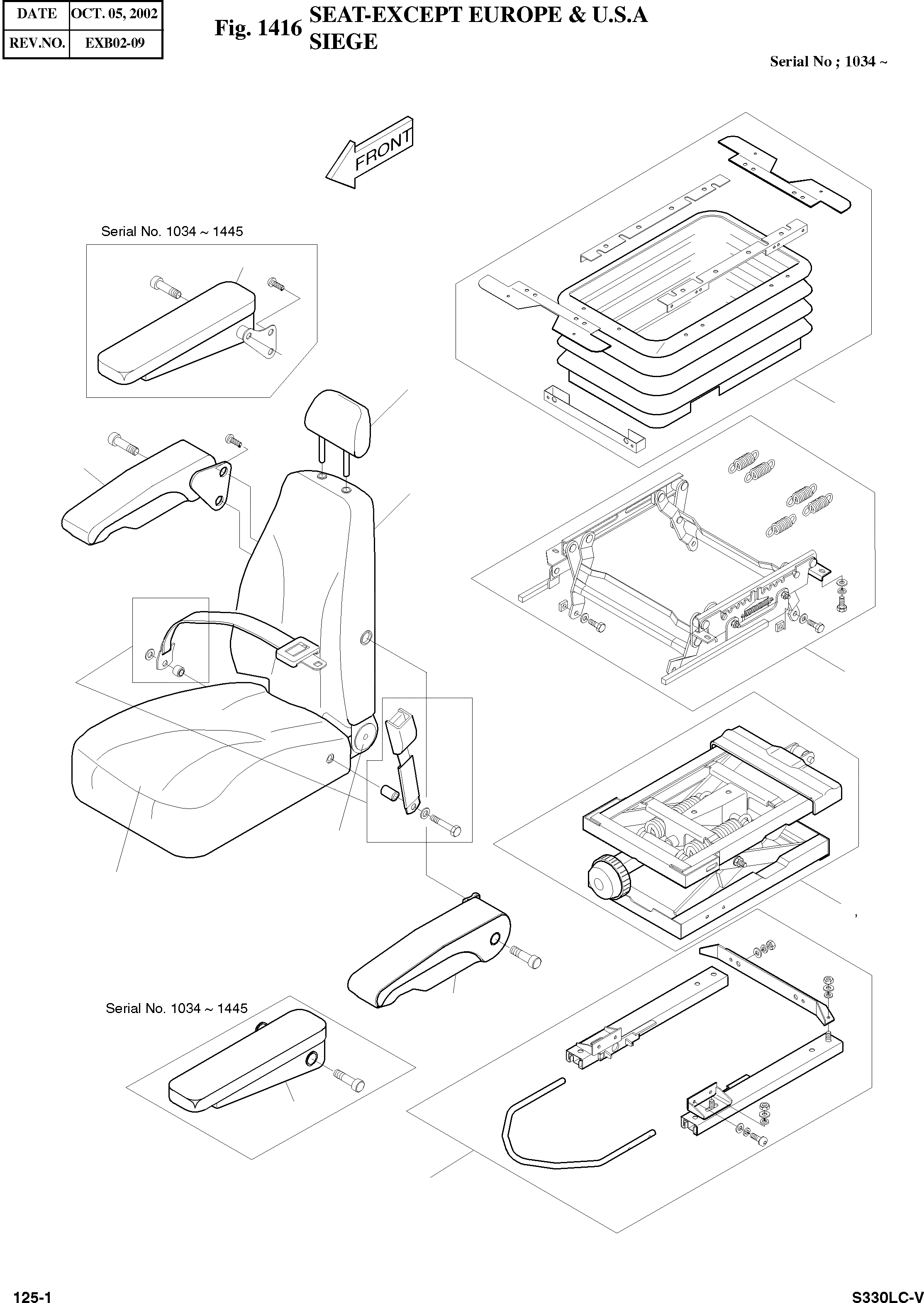 | DATE | OCT. 05, 2002 |
|---|---|
| REV.NO. | EXB02-09 |

Fig. 1416 SEAT-EXCEPT EUROPE & U.S.A
SIEGE

Serial No ; 1034 ~

FRONT

Serial No. 1034 ~ 1445

Serial No. 1034 ~ 1445

125-1

S330LC-V