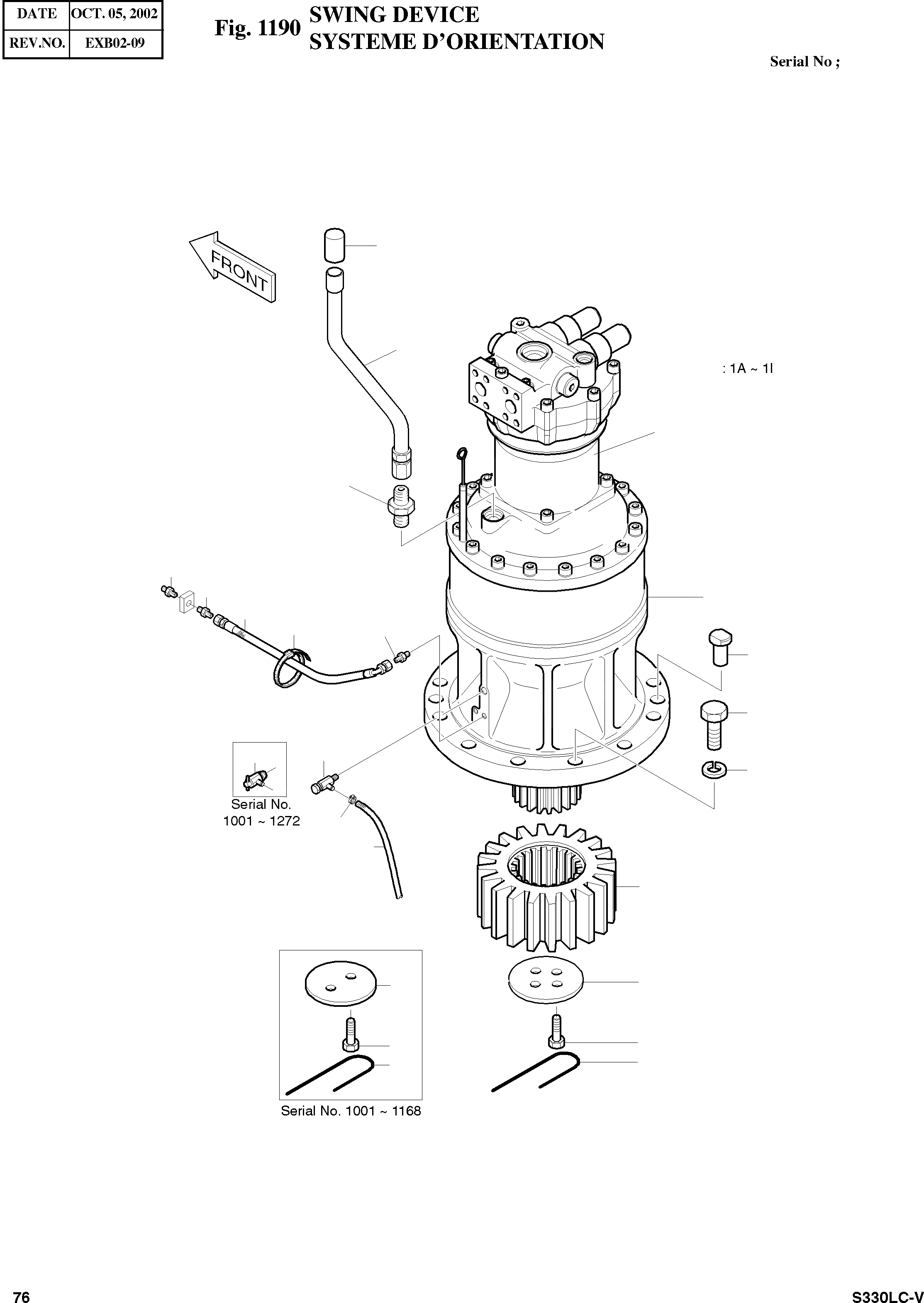 | DATE | OCT. 05, 2002 |
|---|---|
| REV.NO. | EXB02-09 |

Fig. 1190 SWING DEVICE
SYSTEME D'ORIENTATION

Serial No ;

FRONT

: 1A ~ 1I

Serial No.
1001 ~ 1272

Serial No. 1001 ~ 1168

76

S330LC-V