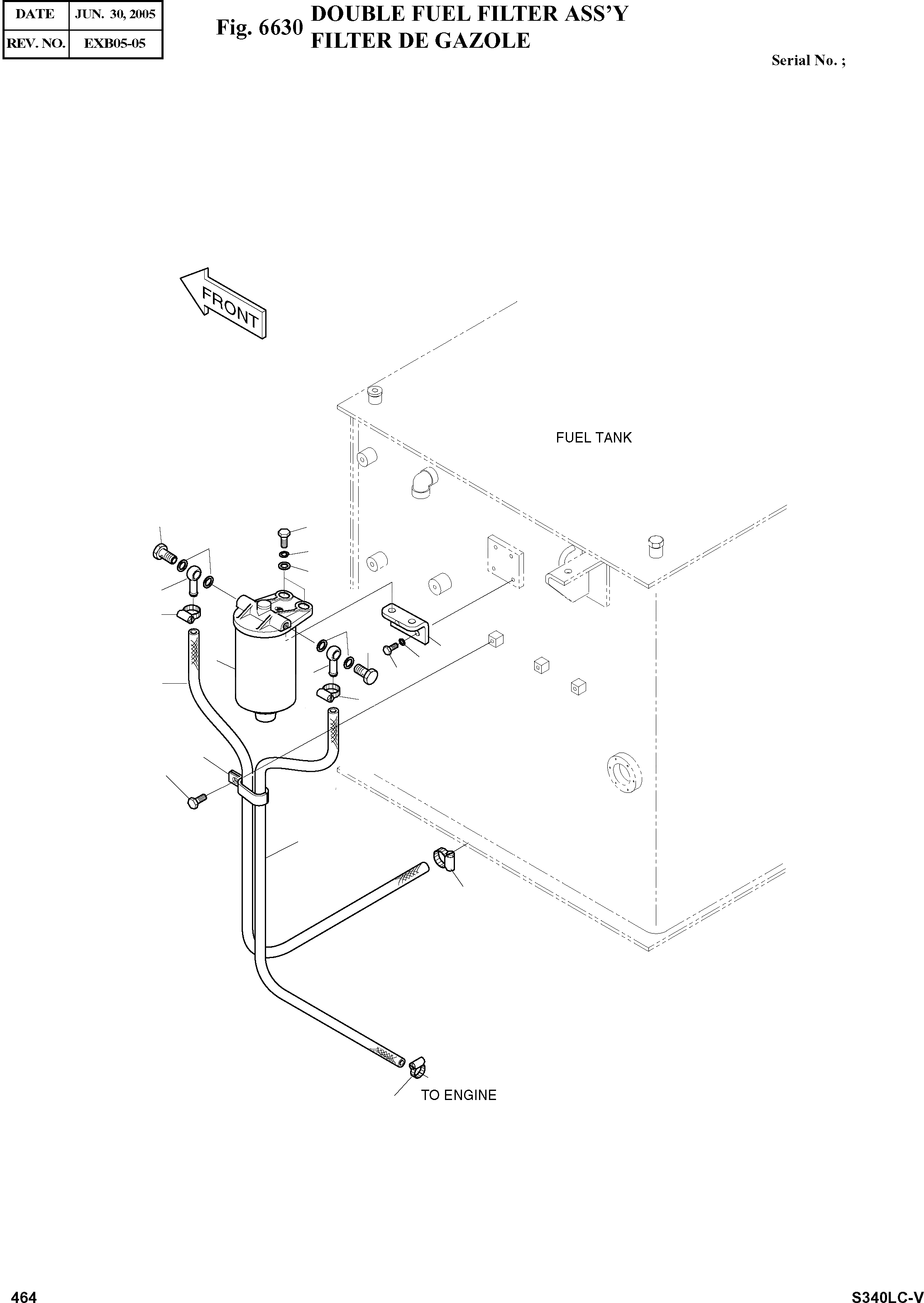 | DATE | JUN. 30, 2005 |
|---|---|
| REV. NO. | EXB05-05 |

Fig. 6630 DOUBLE FUEL FILTER ASS'Y
FILTER DE GAZOLE

Serial No. ;

FRONT

FUEL TANK

TO ENGINE

464

S340LC-V