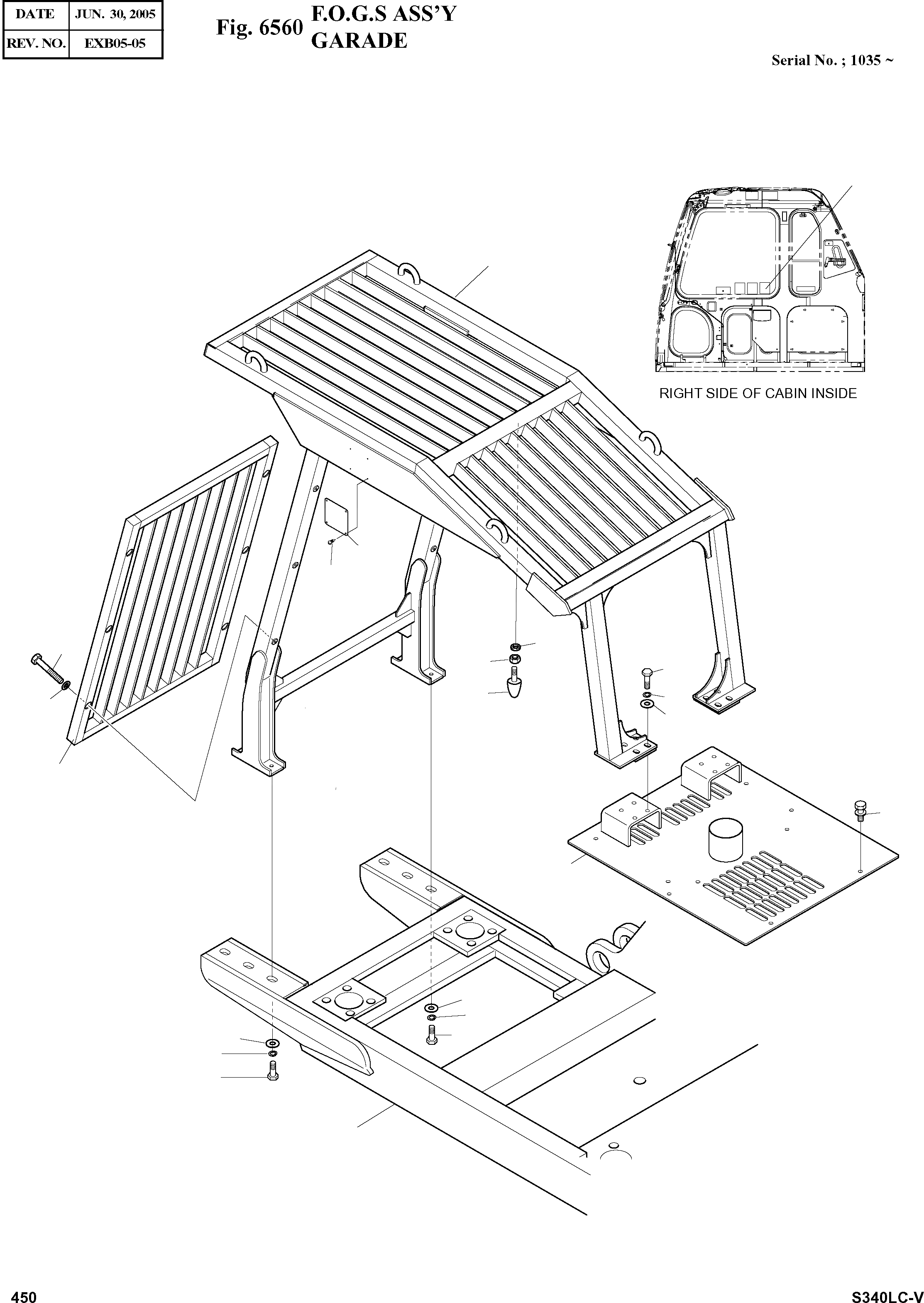 | DATE | JUN. 30, 2005 |
|---|---|
| REV. NO. | EXB05-05 |

Fig. 6560 F.O.G.S ASS'Y GARADE

Serial No. ; 1035 ~

RIGHT SIDE OF CABIN INSIDE

450

S340LC-V