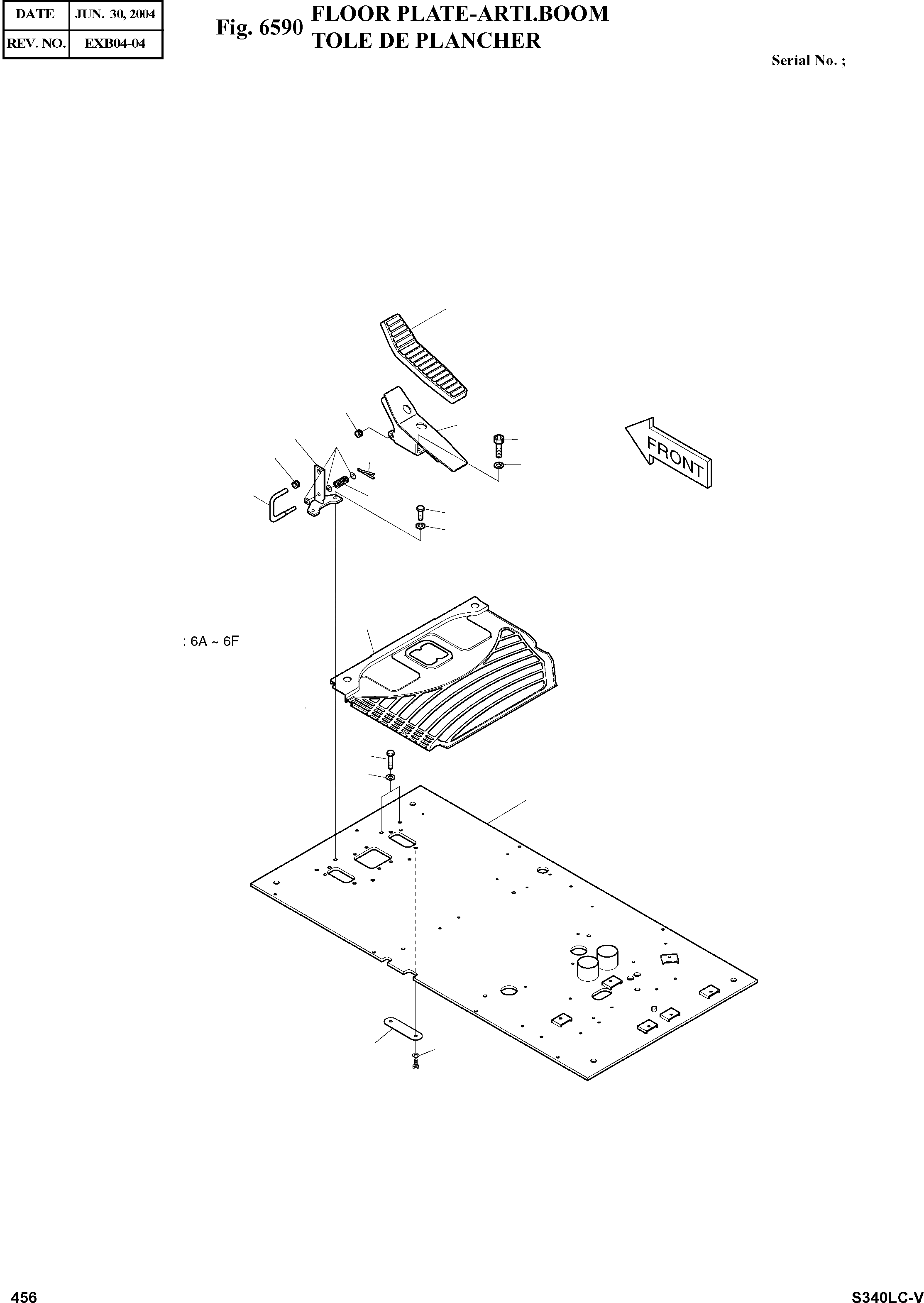 | DATE | JUN. 30, 2004 |
|---|---|
| REV. NO. | EXB04-04 |

Fig. 6590 FLOOR PLATE-ARTI.BOOM
TOLE DE PLANCHER

Serial No. ;

FRONT

: 6A ~ 6F

456

S340LC-V