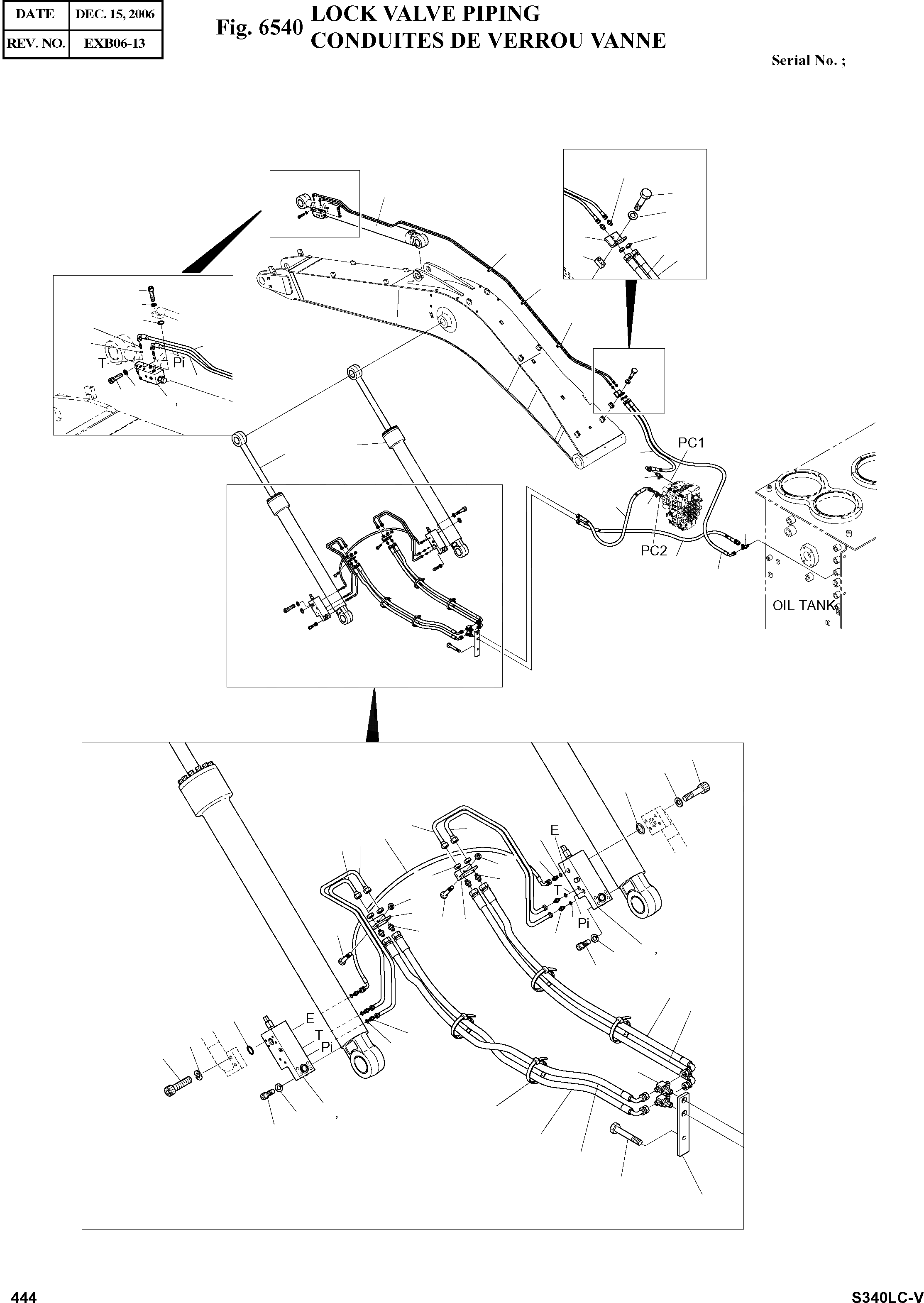 | DATE | DEC. 15, 2006 |
|---|---|
| REV. NO. | EXB06-13 |

Fig. 6540 LOCK VALVE PIPING
CONDUITES DE VERROU VANNE

Serial No. ;

T
Pi
,
PC1
PC2
OIL TANK
E
T
Pi
,
E
T
Pi
,

444

S340LC-V