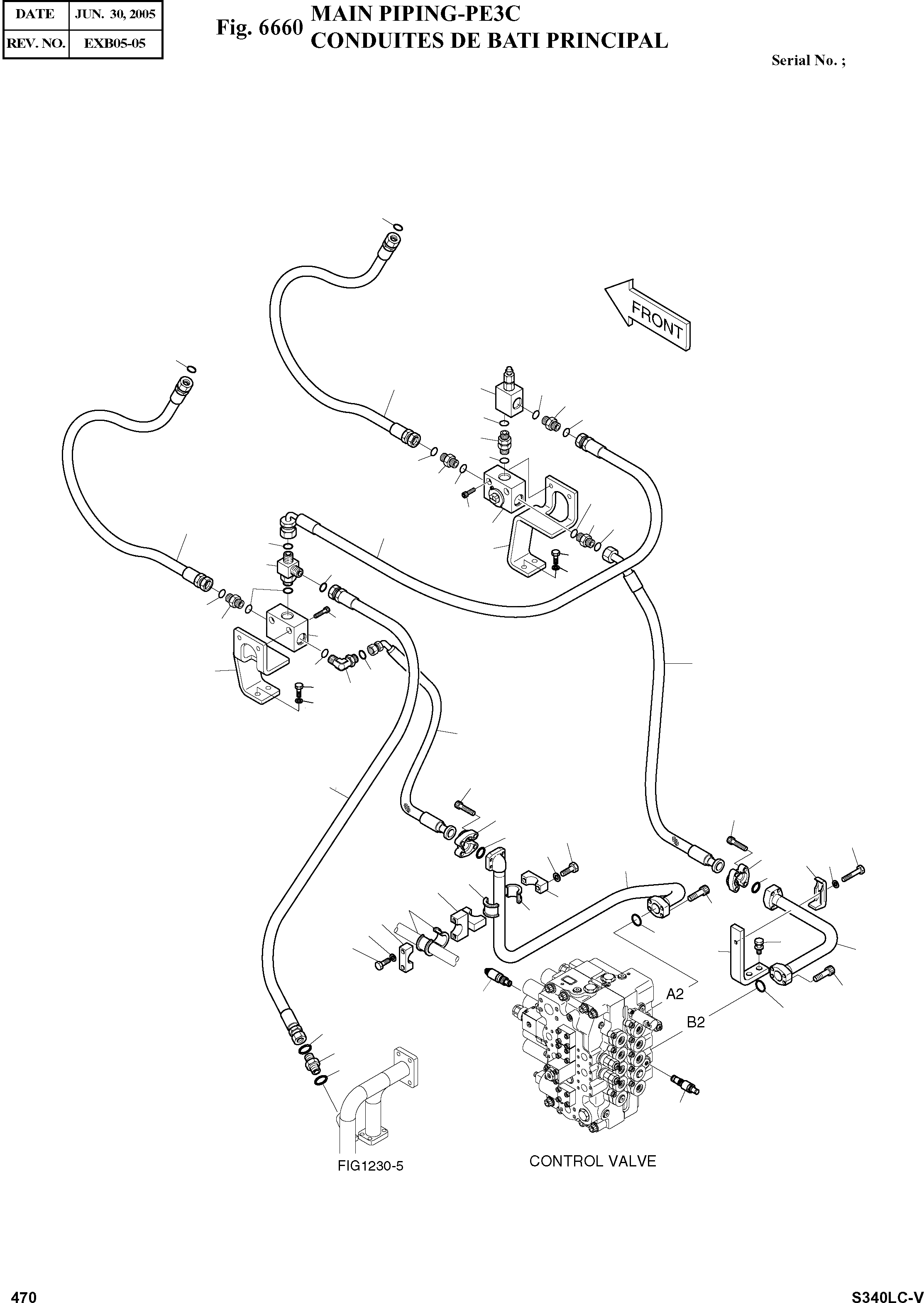 | DATE | JUN. 30, 2005 |
|---|---|
| REV. NO. | EXB05-05 |

Fig. 6660 MAIN PIPING-PE3C
CONDUITES DE BATI PRINCIPAL

Serial No. ;

FRONT

A2

B2

FIG1230-5

CONTROL VALVE

470

S340LC-V