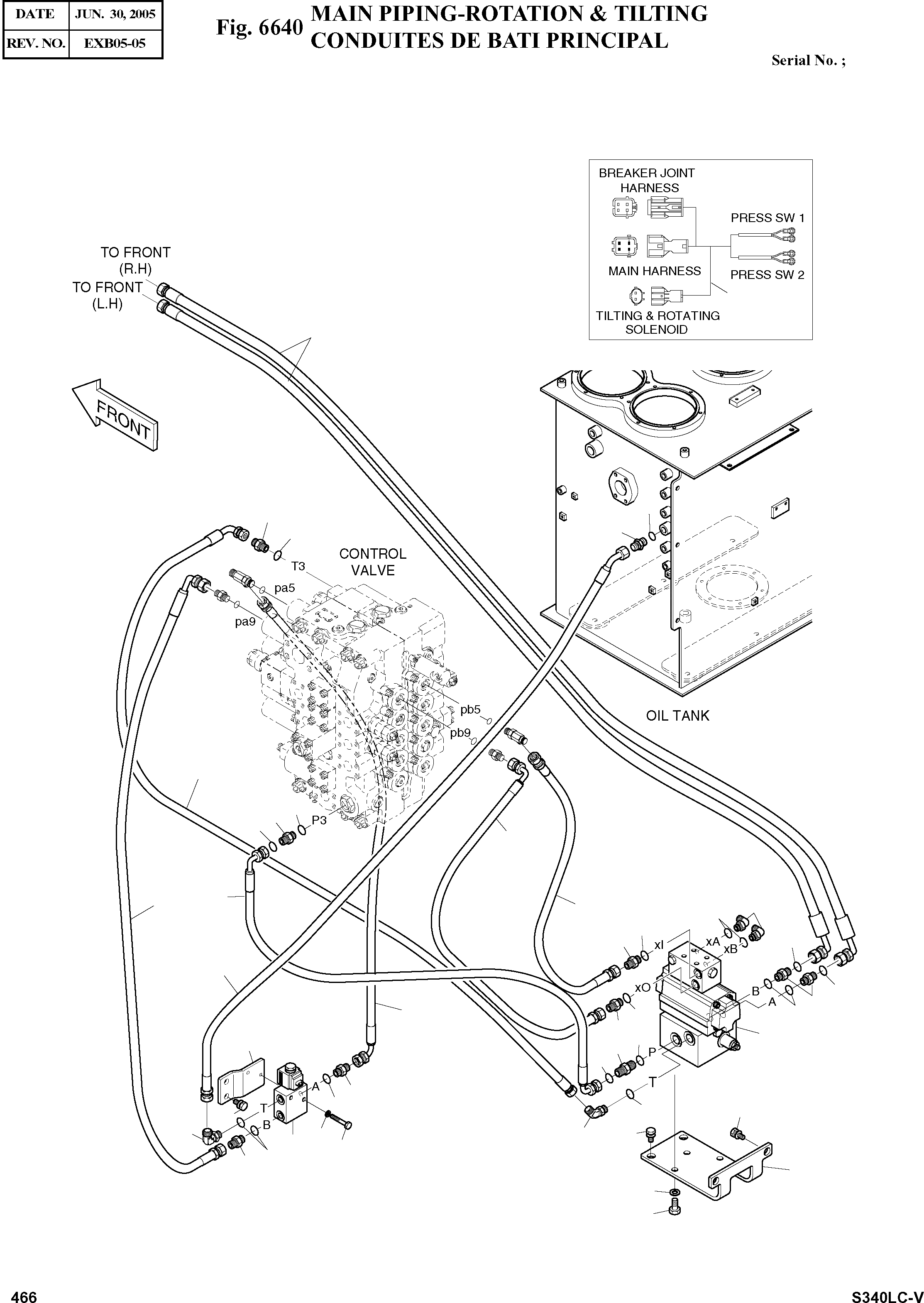 | DATE | JUN. 30, 2005 |
|---|---|
| REV. NO. | EXB05-05 |

Fig. 6640 MAIN PIPING-ROTATION & TILTING
CONDUITES DE BATI PRINCIPAL

Serial No. ;

BREAKER JOINT HARNESS
PRESS SW 1
MAIN HARNESS
PRESS SW 2
TILTING & ROTATING SOLENOID

TO FRONT (R.H)
TO FRONT (L.H)

FRONT

CONTROL VALVE
T3
pa5
pa9
pb5
pb9
P3

OIL TANK

xI
xA
xB
xO
B
A
P
T

A
T
B

466

S340LC-V