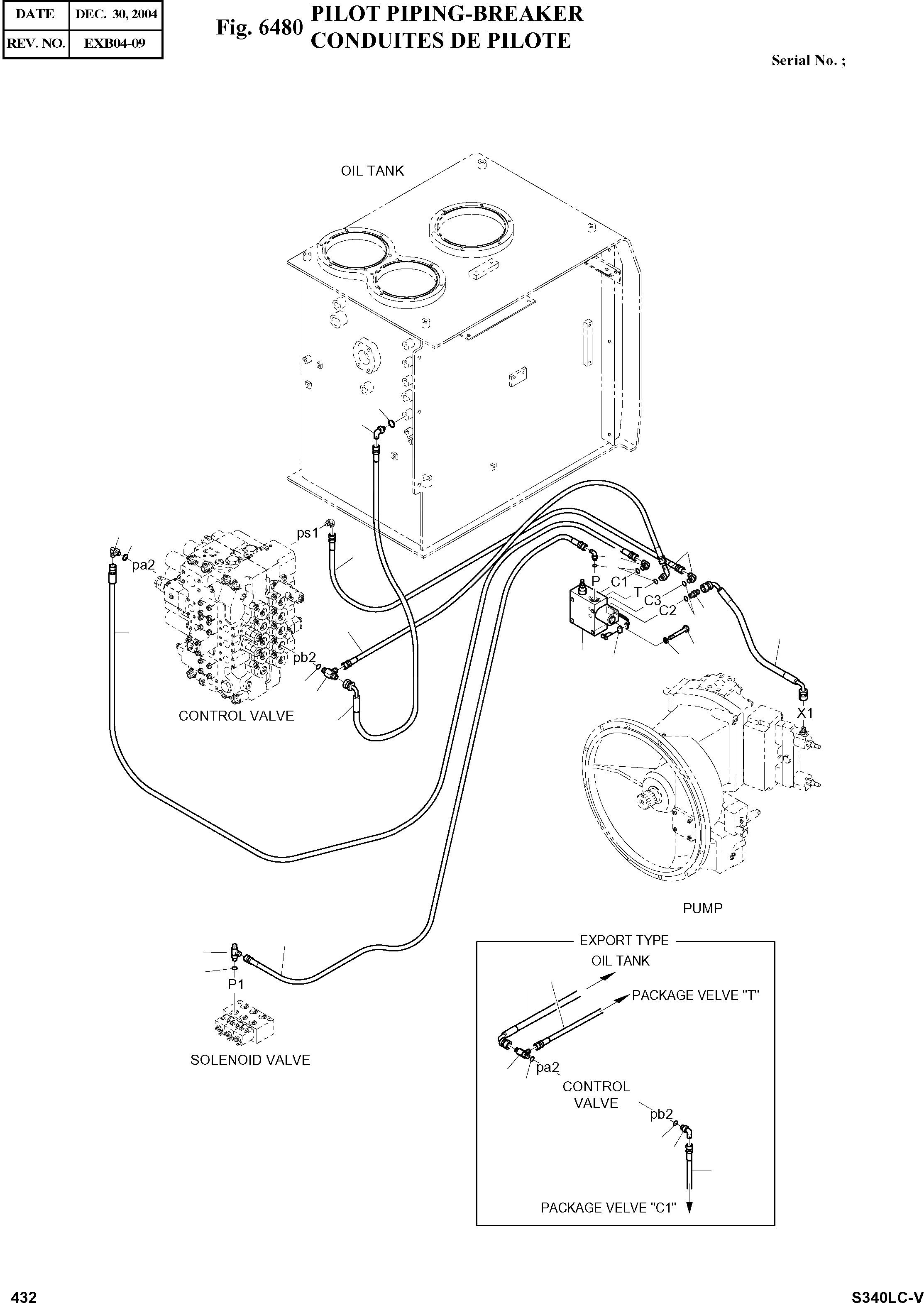 | DATE | DEC. 30, 2004 |
|---|---|
| REV. NO. | EXB04-09 |

Fig. 6480 PILOT PIPING-BREAKER
CONDUITES DE PILOTE

Serial No. ;

OIL TANK

ps1

pa2

P
C1
T
C3
C2

pb2

CONTROL VALVE

X1

PUMP

P1

SOLENOID VALVE

EXPORT TYPE
OIL TANK
PACKAGE VELVE "T"
pa2
CONTROL VALVE
pb2
PACKAGE VELVE "C1"

432

S340LC-V