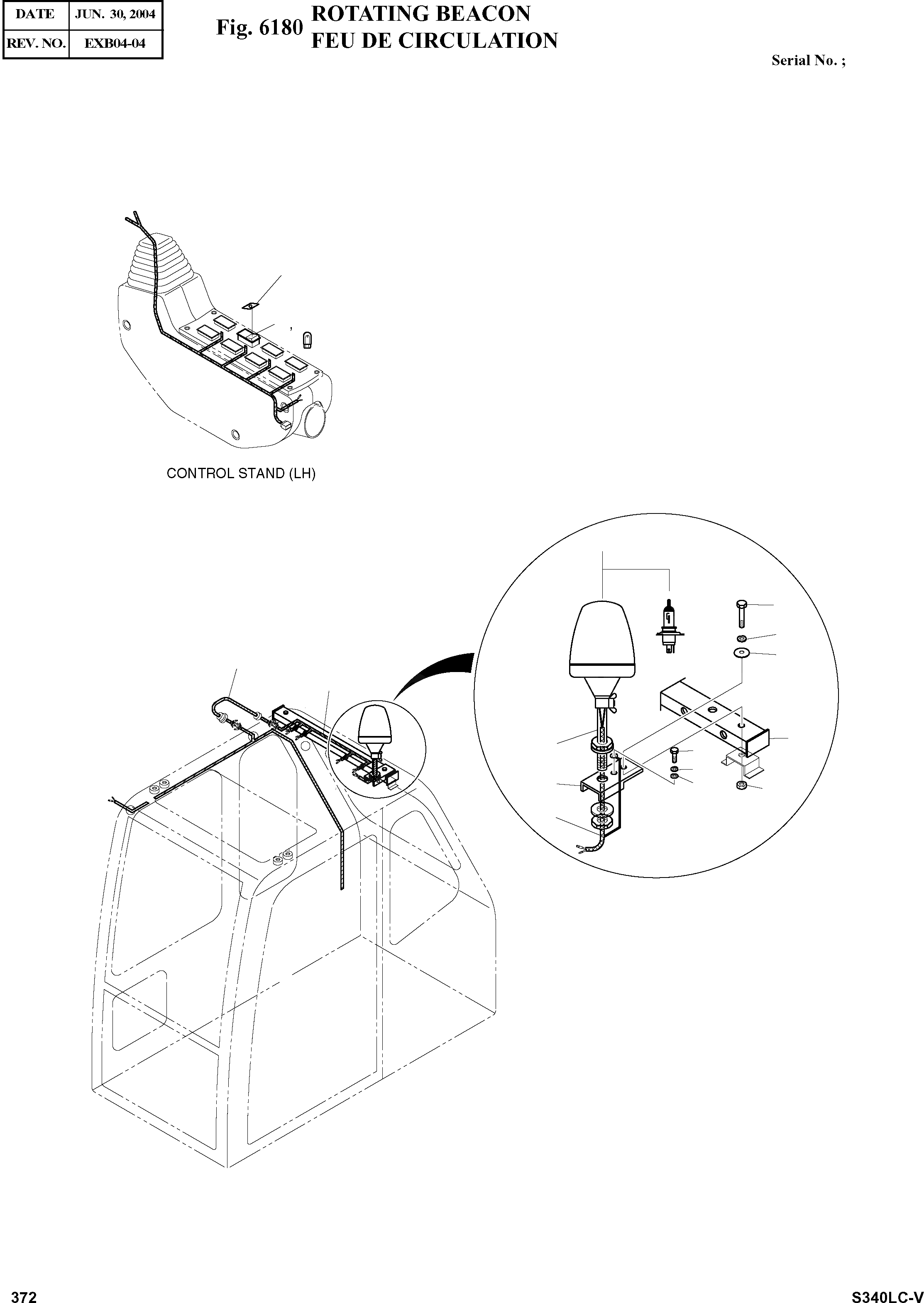 | DATE | JUN. 30, 2004 |
|---|---|
| REV. NO. | EXB04-04 |

Fig. 6180 ROTATING BEACON
FEU DE CIRCULATION

Serial No. ;

CONTROL STAND (LH)

372

S340LC-V