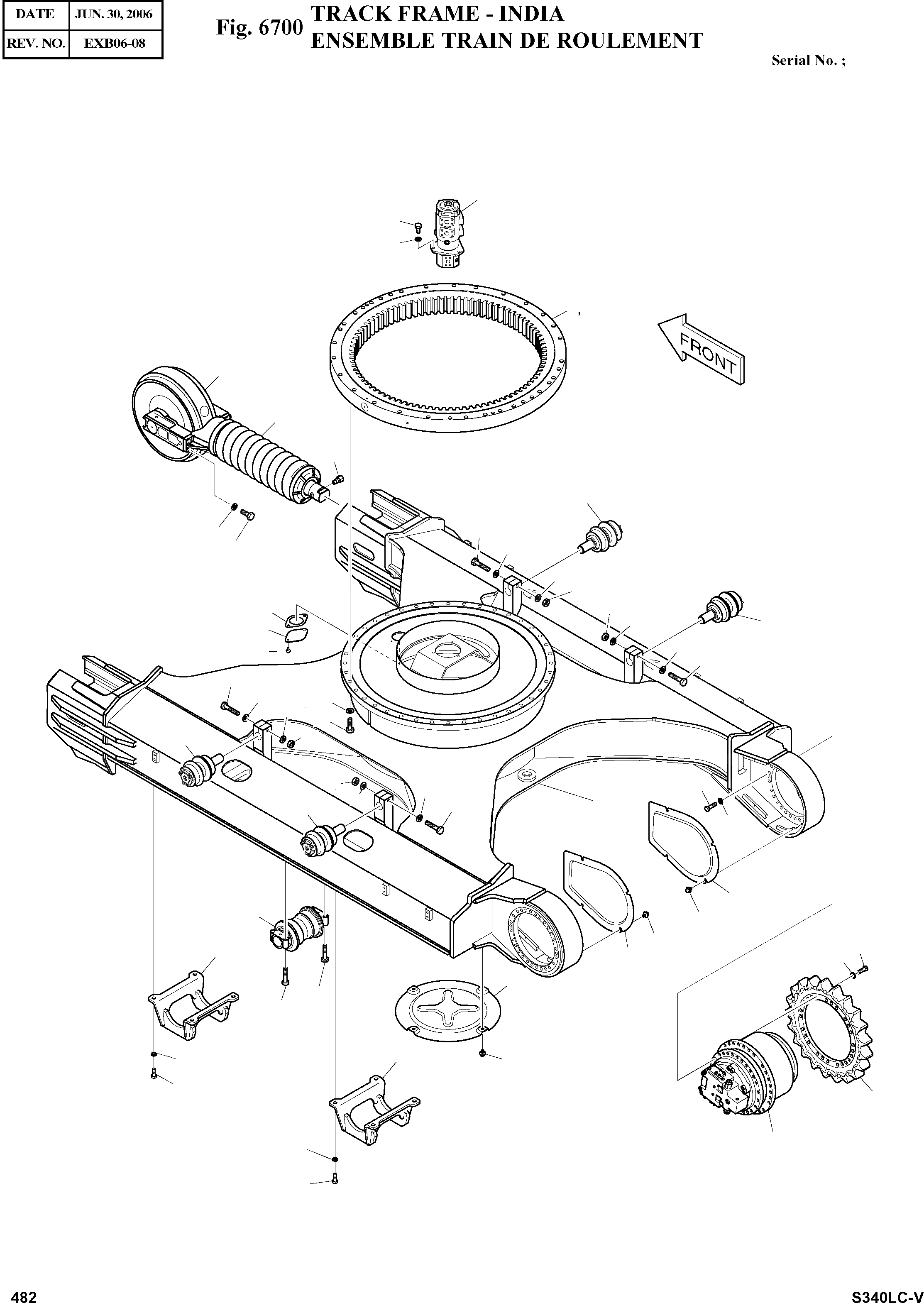 | DATE | JUN. 30, 2006 |
|---|---|
| REV. NO. | EXB06-08 |

Fig. 6700 TRACK FRAME - INDIA
ENSEMBLE TRAIN DE ROULEMENT

Serial No. ;

FRONT

482

S340LC-V