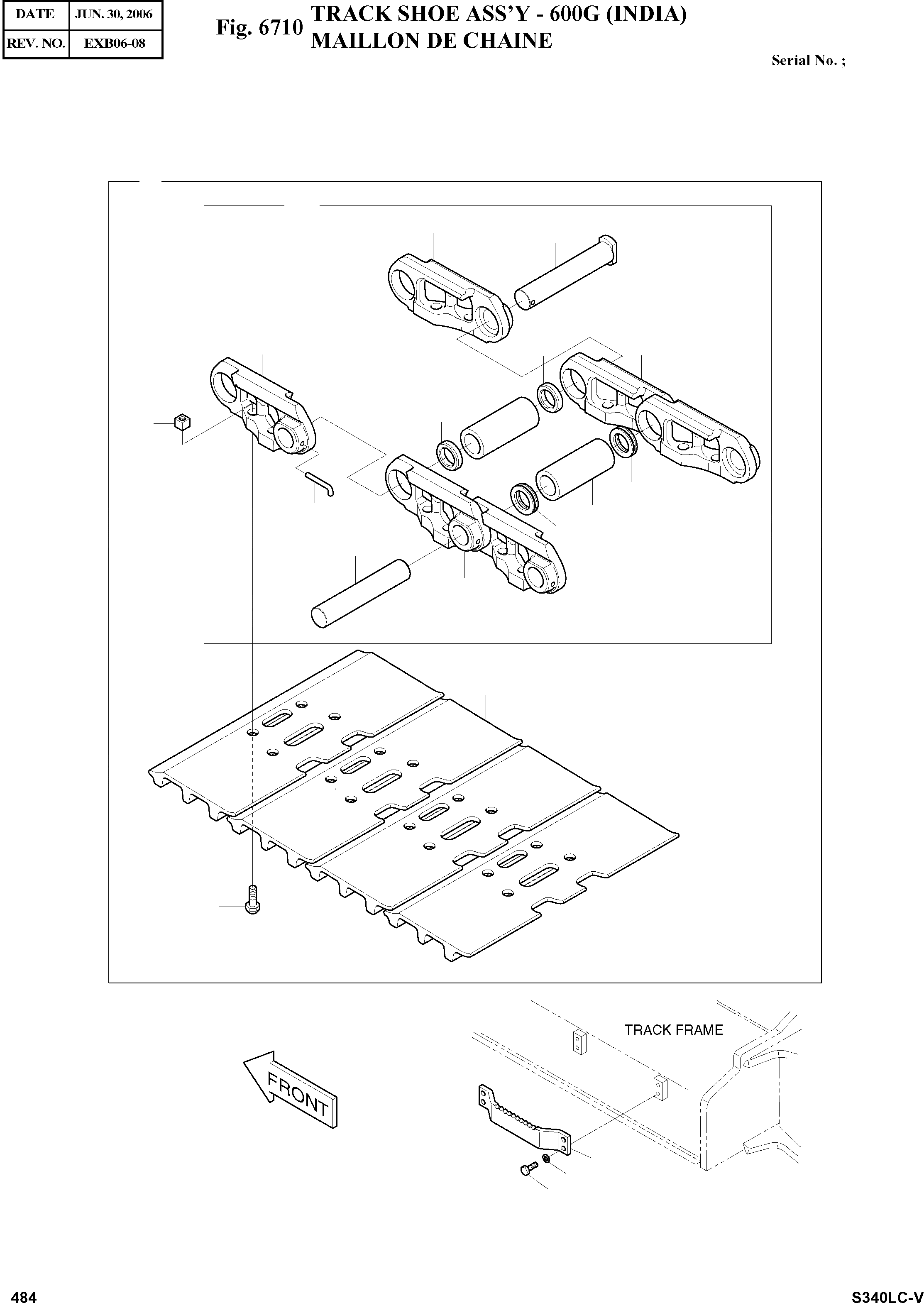 | DATE | JUN. 30, 2006 |
|---|---|
| REV. NO. | EXB06-08 |

Fig. 6710 TRACK SHOE ASS'Y - 600G (INDIA)
MAILLON DE CHAINE

Serial No. ;

TRACK FRAME

FRONT

484

S340LC-V