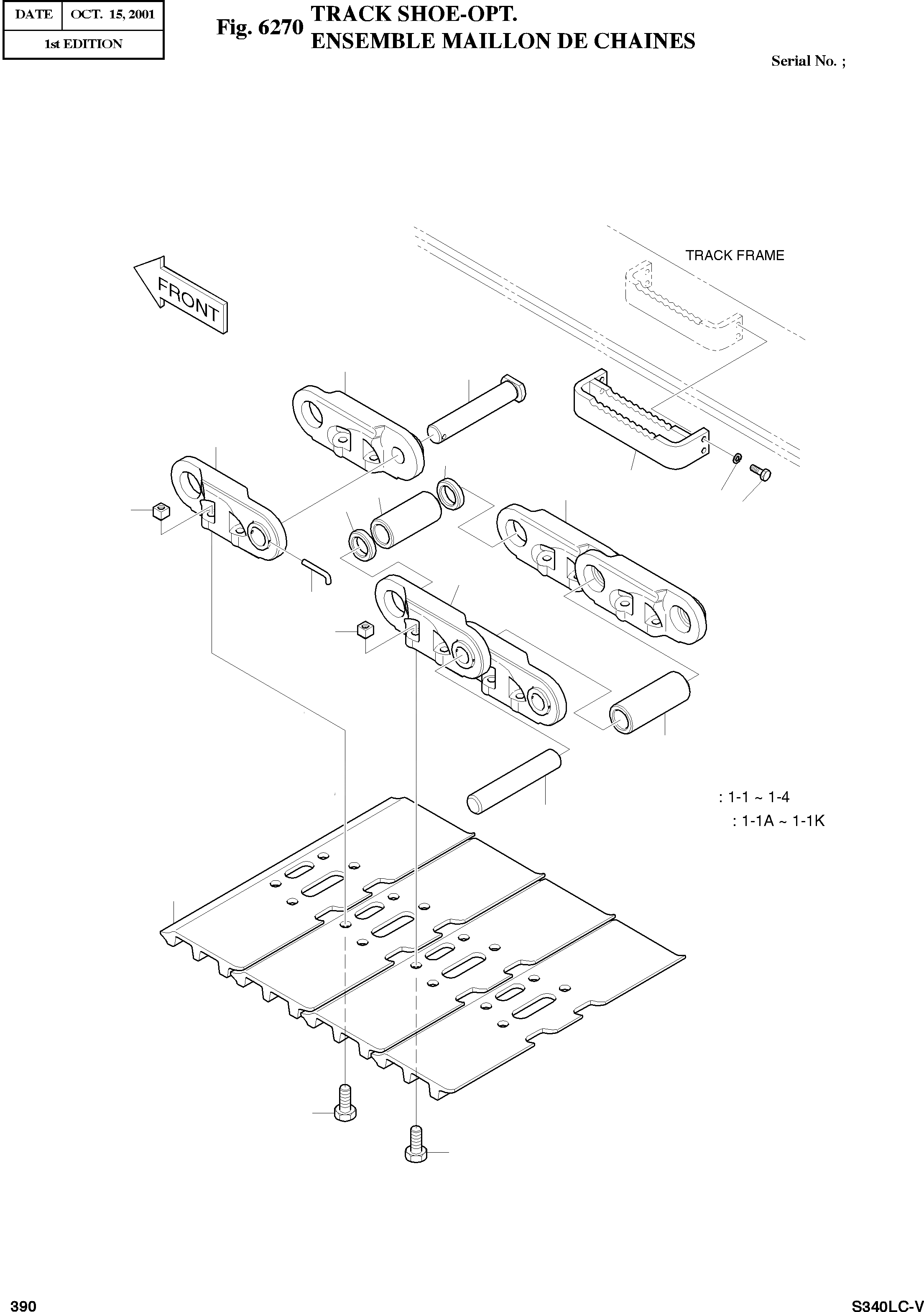 | DATE | OCT. 15, 2001 |
|---|---|
| 1st EDITION | |

Fig. 6270 TRACK SHOE-OPT.
ENSEMBLE MAILLON DE CHAINES

Serial No. ;

TRACK FRAME

FRONT

: 1-1 ~ 1-4
: 1-1A ~ 1-1K

390

S340LC-V