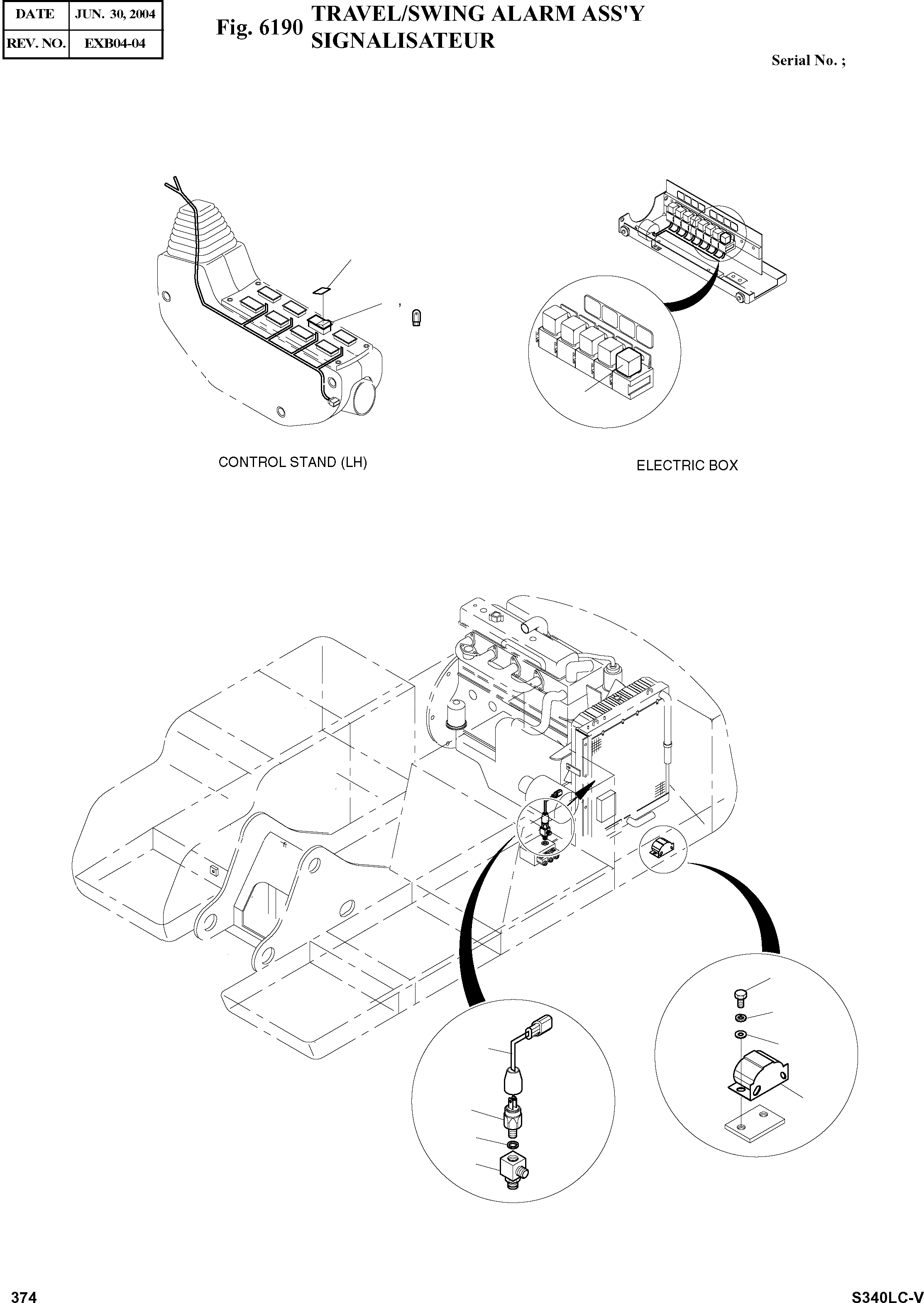 | DATE | JUN. 30, 2004 |
|---|---|
| REV. NO. | EXB04-04 |

Fig. 6190 TRAVEL/SWING ALARM ASS'Y SIGNALISATEUR

Serial No. ;

CONTROL STAND (LH)

ELECTRIC BOX

374

S340LC-V