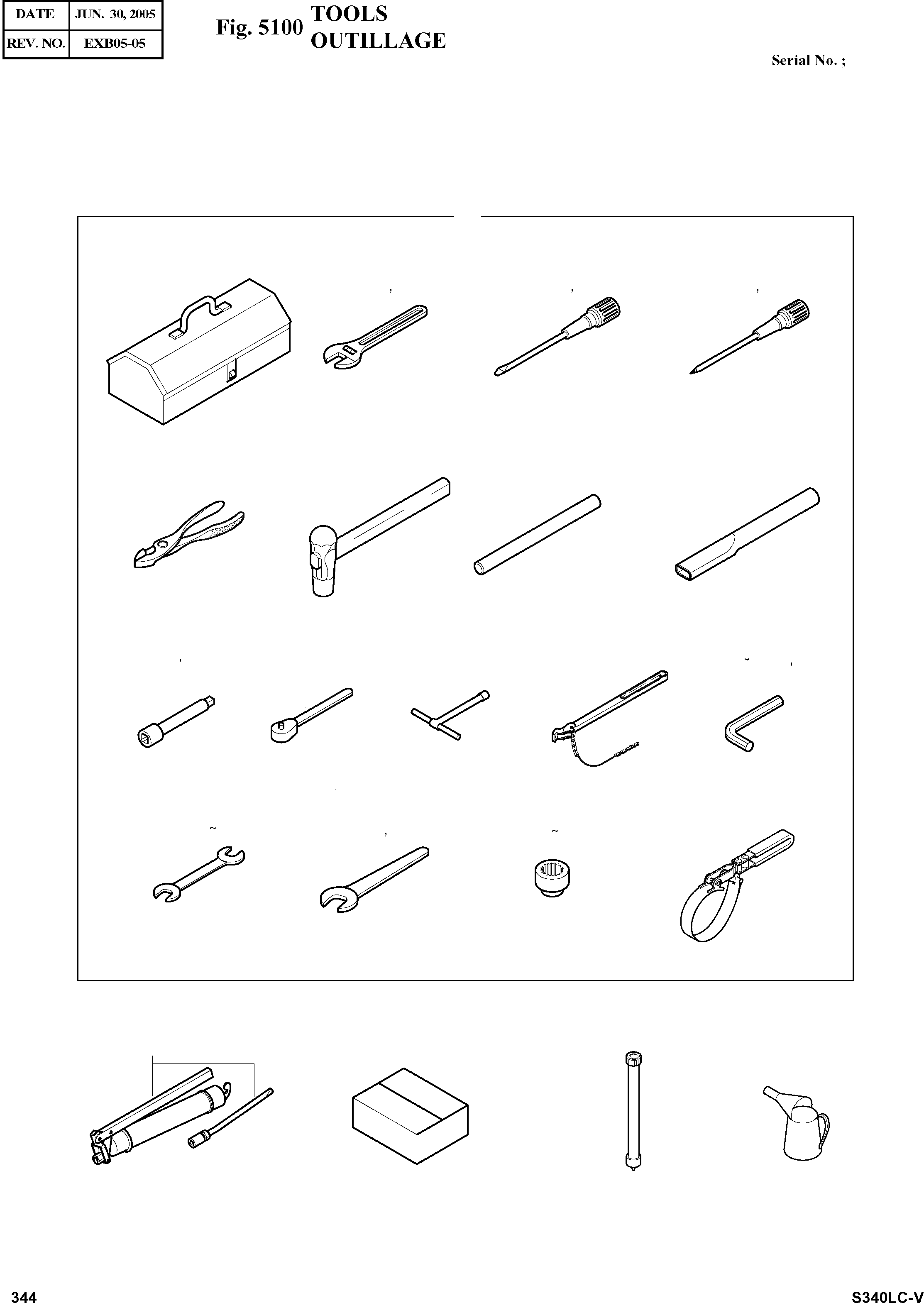 | DATE | JUN. 30, 2005 |
|---|---|
| REV. NO. | EXB05-05 |

Fig. 5100 TOOLS OUTILLAGE

Serial No. ;

344

S340LC-V