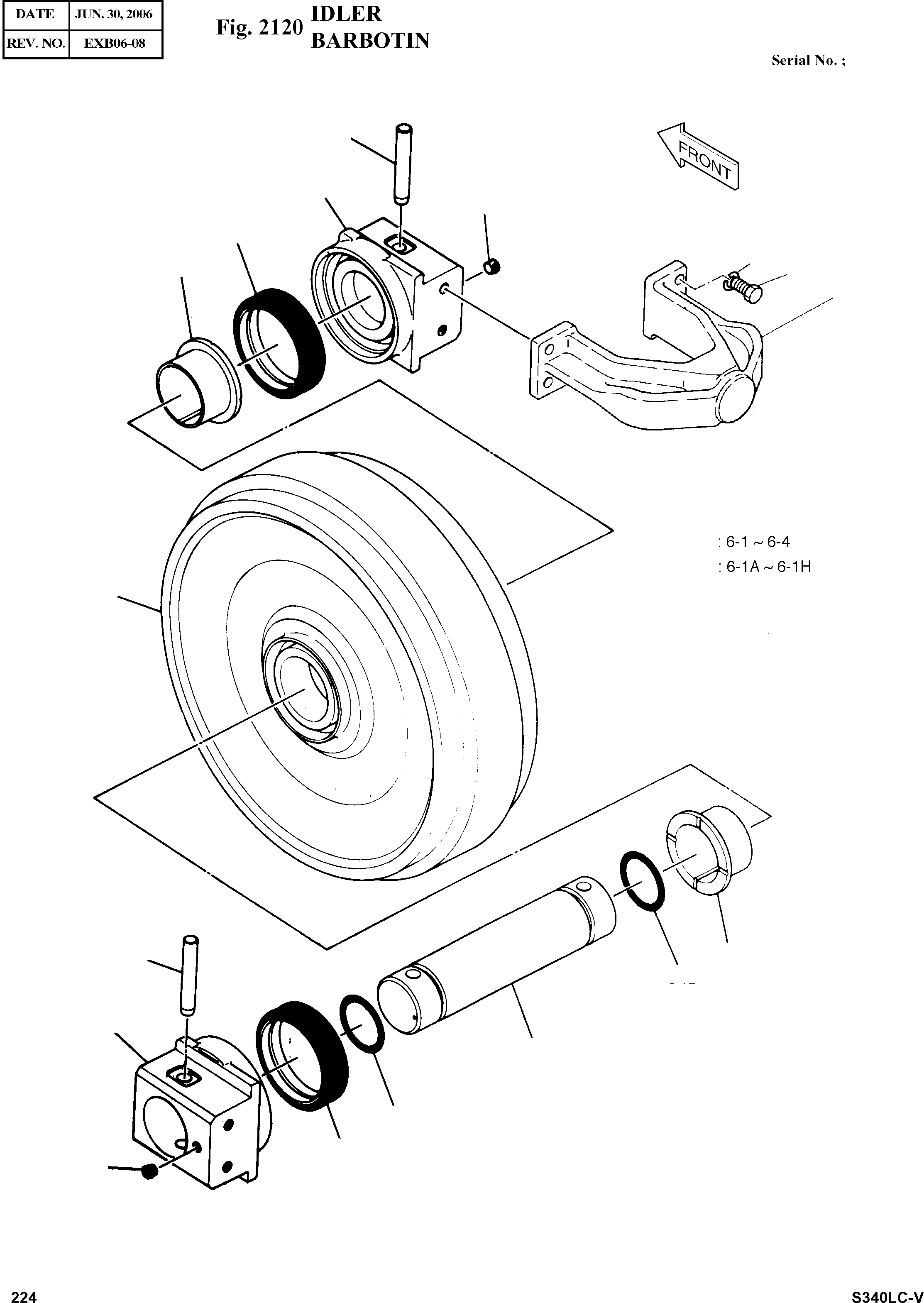 | DATE | JUN. 30, 2006 |
|---|---|
| REV. NO. | EXB06-08 |

Fig. 2120 IDLER
BARBOTIN

Serial No. ;

FRONT

: 6-1 ~ 6-4
: 6-1A ~ 6-1H

224

S340LC-V