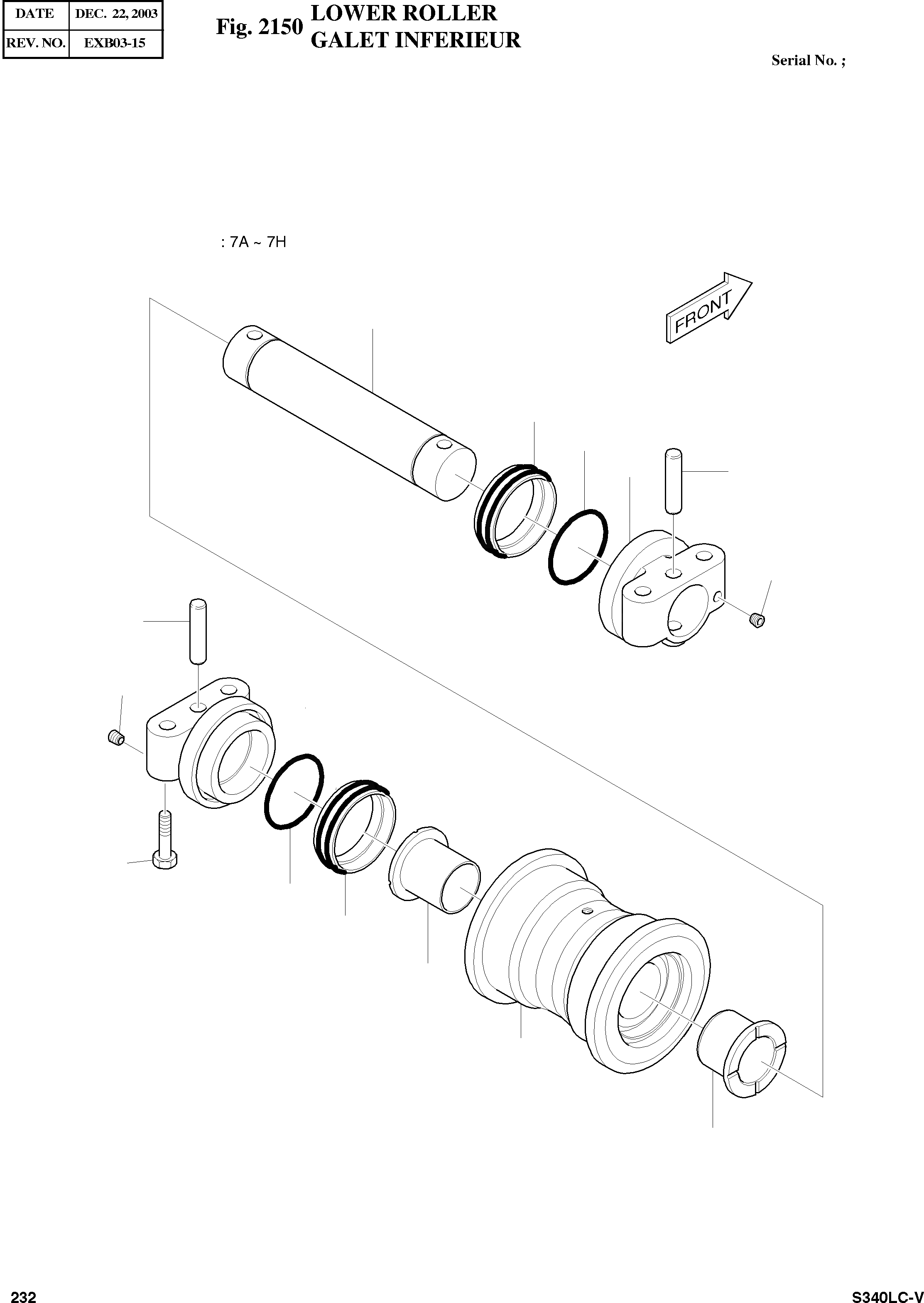 | DATE | DEC. 22, 2003 |
|---|---|
| REV. NO. | EXB03-15 |

Fig. 2150 LOWER ROLLER
GALET INFERIEUR

Serial No. ;

: 7A ~ 7H

FRONT

232

S340LC-V