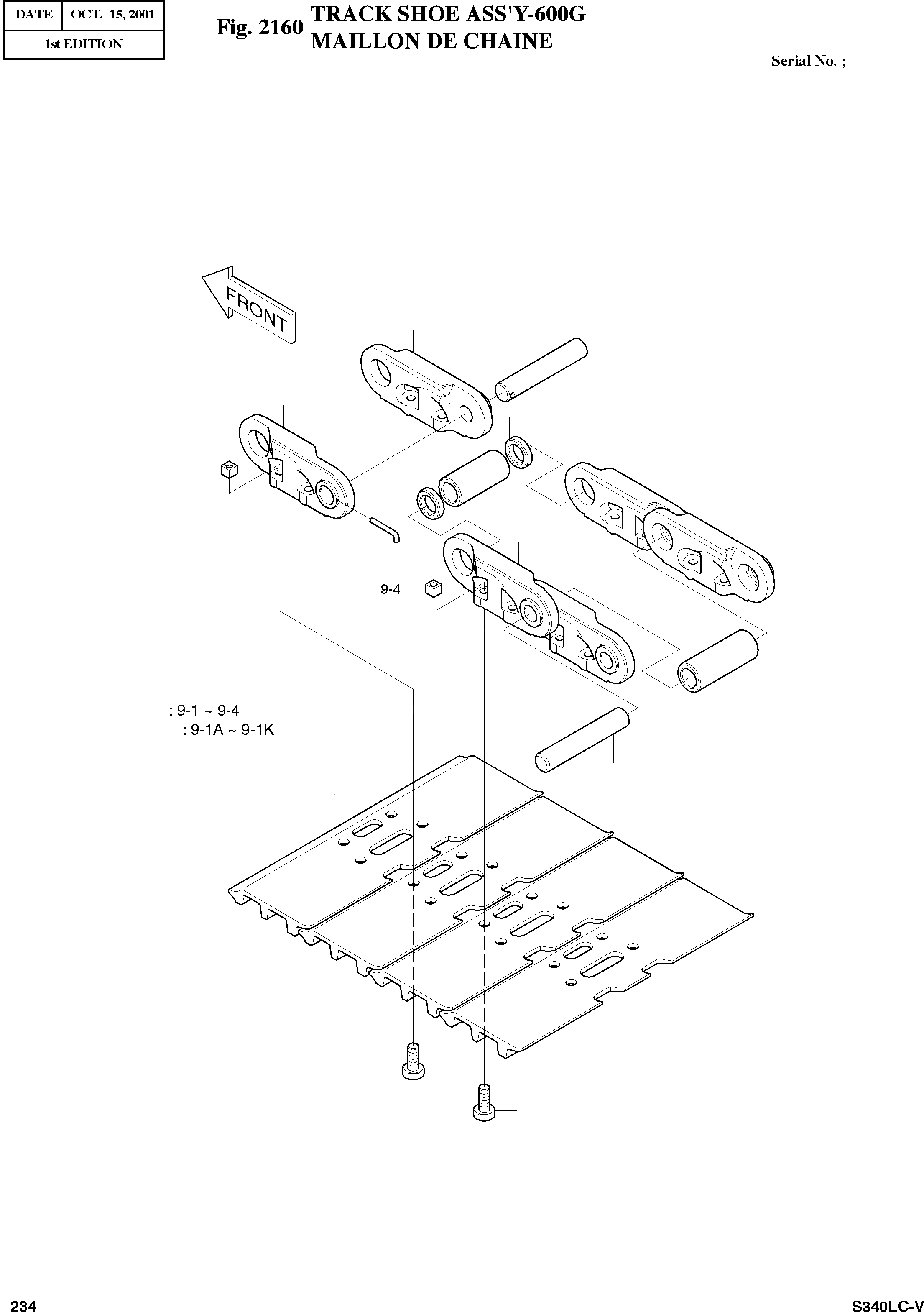 | DATE | OCT. 15, 2001 |
|---|---|
| 1st EDITION | |

Fig. 2160 TRACK SHOE ASS'Y-600G
MAILLON DE CHAINE

Serial No. ;

FRONT

9-4

: 9-1 ~ 9-4
: 9-1A ~ 9-1K

234

S340LC-V