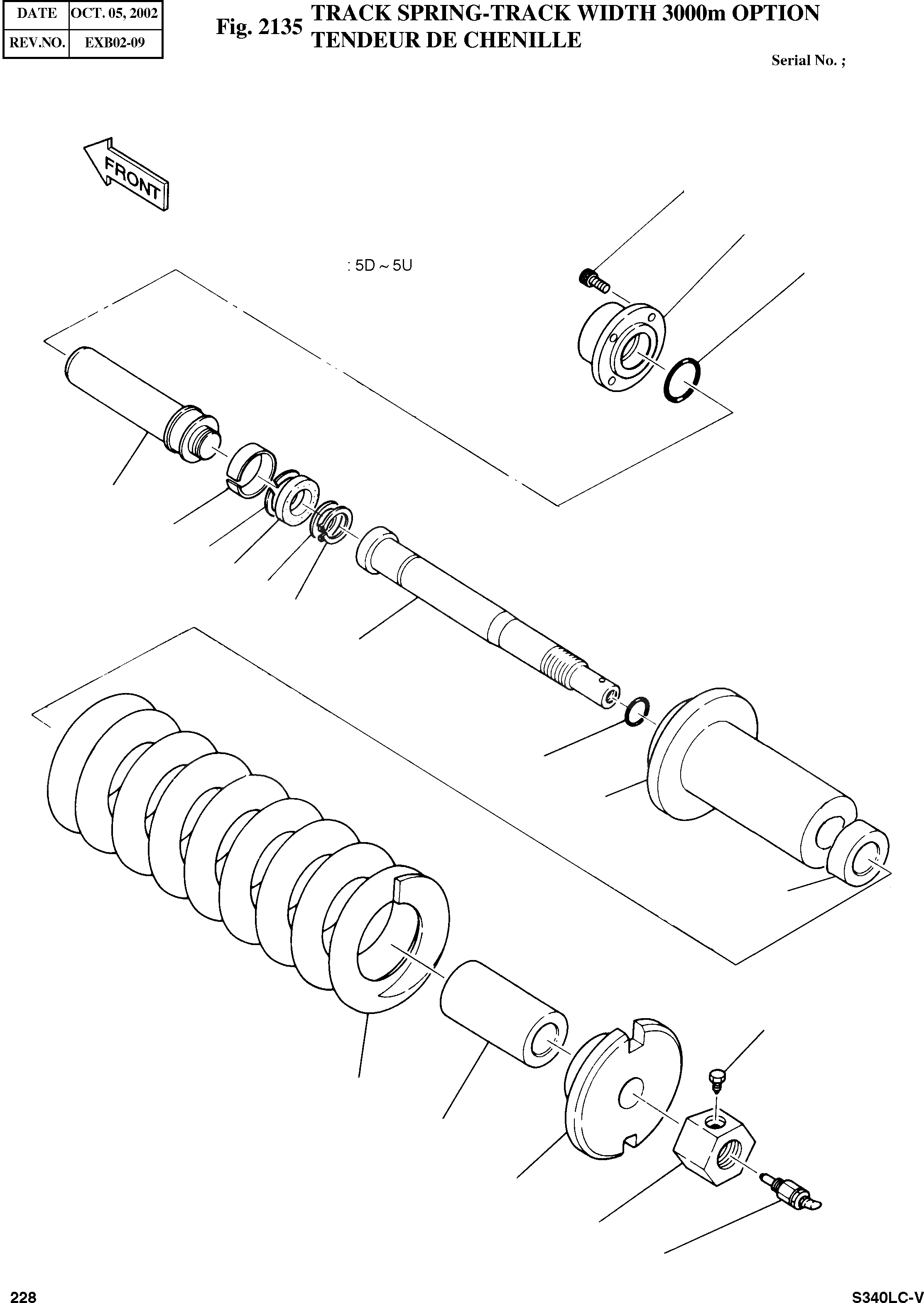 | DATE | OCT. 05, 2002 |
|---|---|
| REV.NO. | EXB02-09 |

Fig. 2135 TRACK SPRING-TRACK WIDTH 3000m OPTION
TENDEUR DE CHENILLE

Serial No. ;

FRONT

: 5D ~ 5U

228

S340LC-V