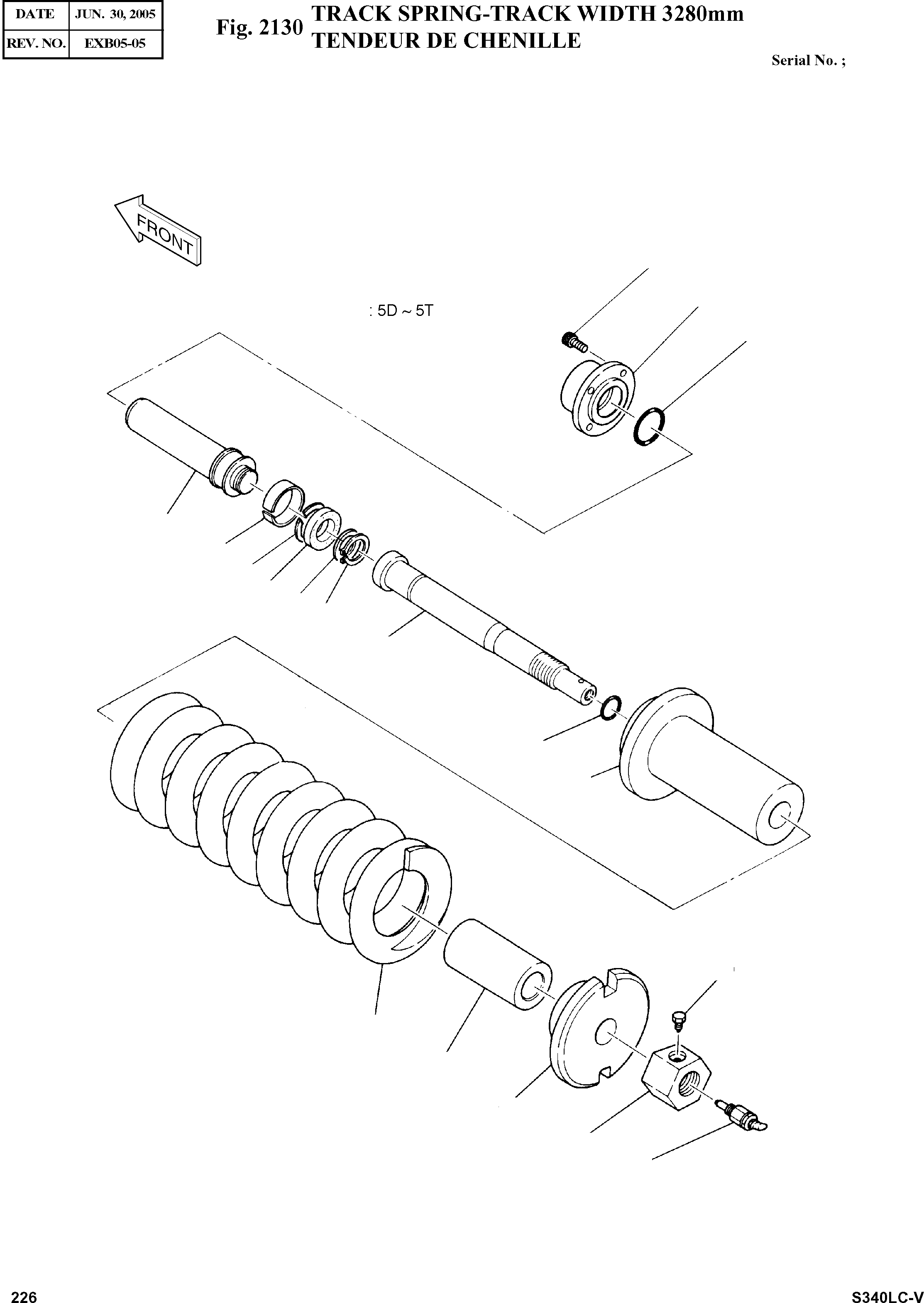 | DATE | JUN. 30, 2005 |
|---|---|
| REV. NO. | EXB05-05 |

Fig. 2130 TRACK SPRING-TRACK WIDTH 3280mm
TENDEUR DE CHENILLE

Serial No. ;

FRONT

: 5D ~ 5T

226

S340LC-V