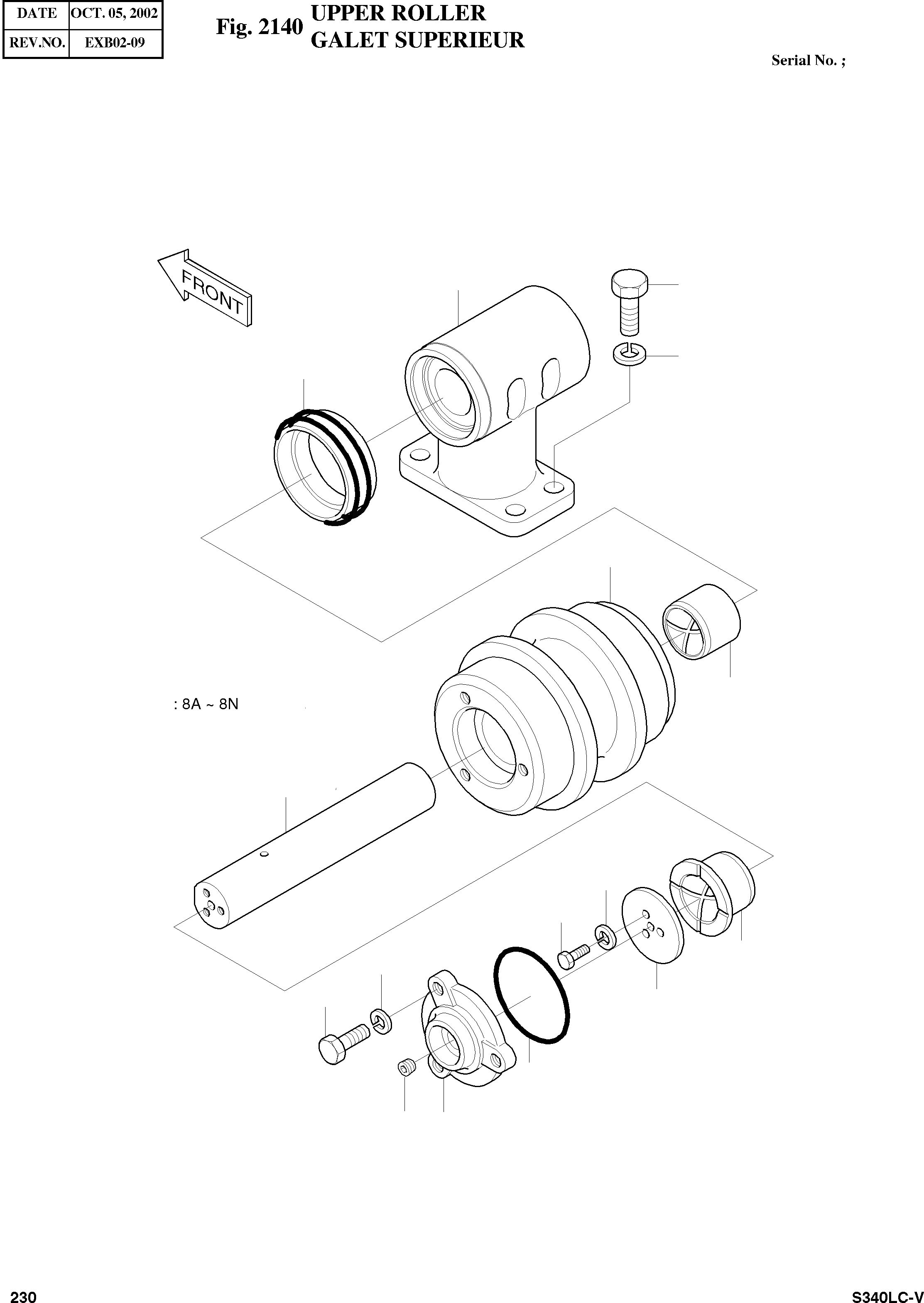 | DATE | OCT. 05, 2002 |
|---|---|
| REV.NO. | EXB02-09 |

Fig. 2140 UPPER ROLLER
GALET SUPERIEUR

Serial No. ;

FRONT

: 8A ~ 8N

230

S340LC-V