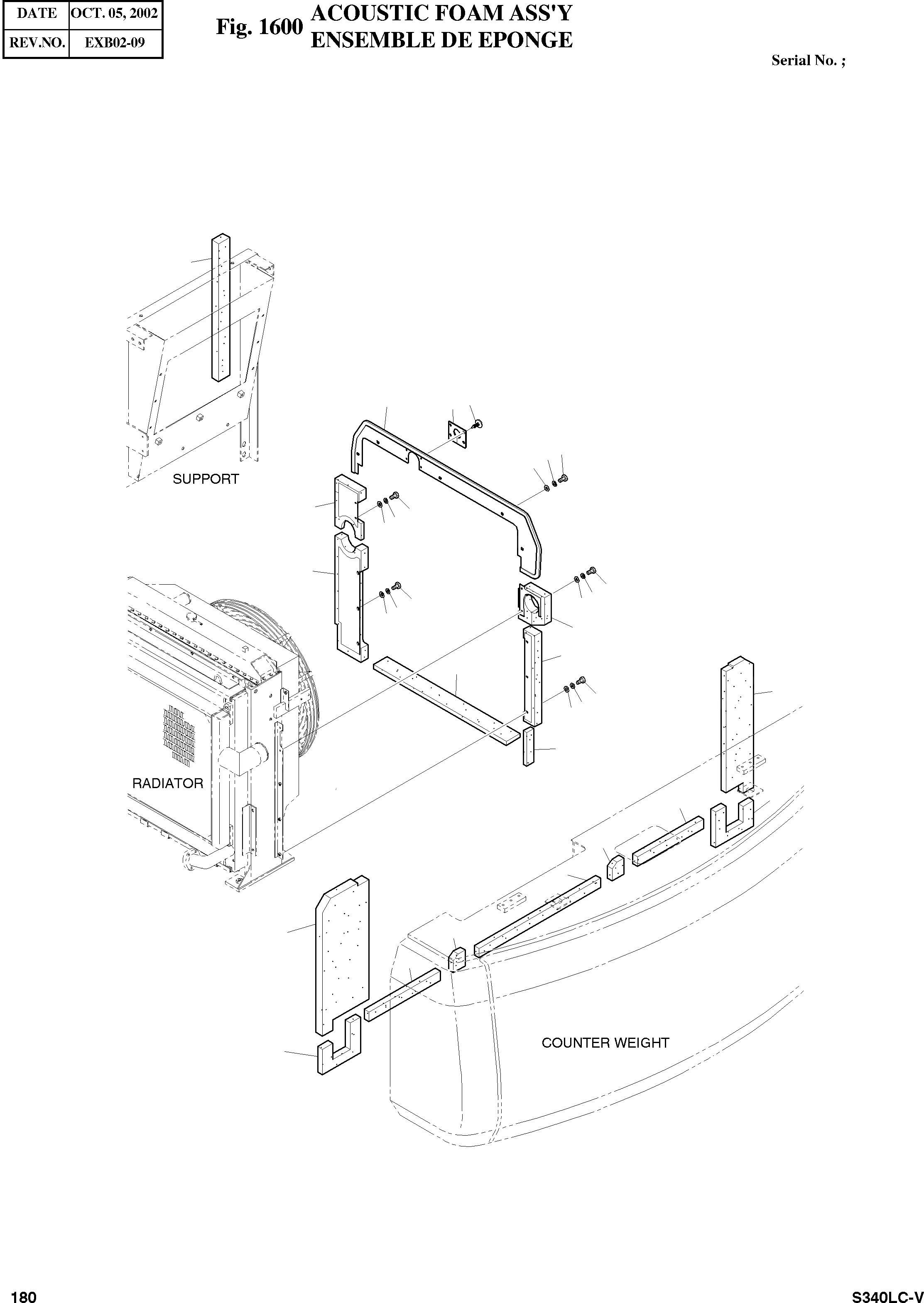 | DATE | OCT. 05, 2002 |
|---|---|
| REV.NO. | EXB02-09 |

Fig. 1600 ACOUSTIC FOAM ASS'Y
ENSEMBLE DE EPONGE

Serial No. ;

SUPPORT

RADIATOR

COUNTER WEIGHT

180

S340LC-V