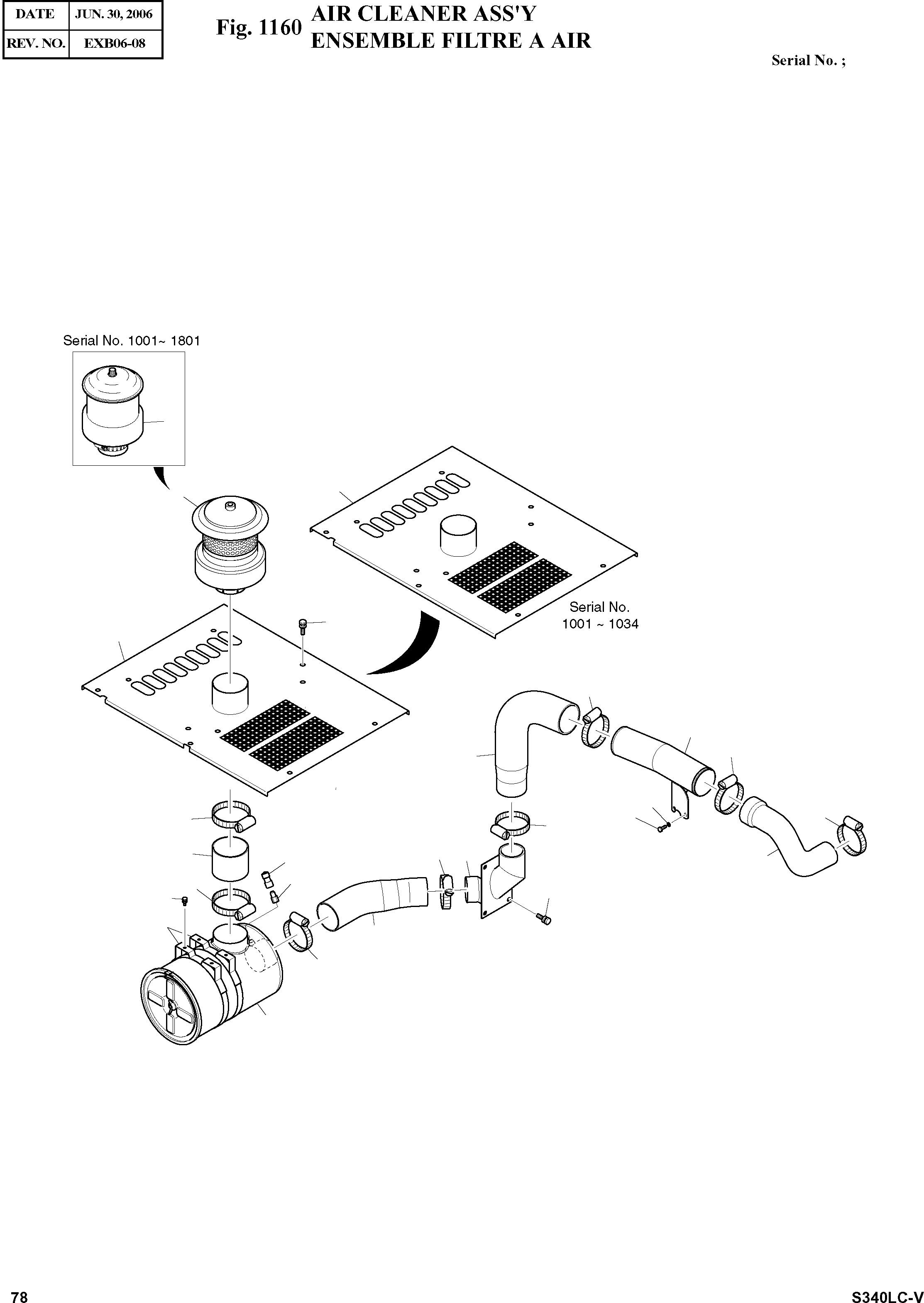 | DATE | JUN. 30, 2006 |
|---|---|
| REV. NO. | EXB06-08 |

Fig. 1160 AIR CLEANER ASS'Y
ENSEMBLE FILTRE A AIR

Serial No. ;

Serial No. 1001~ 1801

Serial No.
1001 ~ 1034

78

S340LC-V