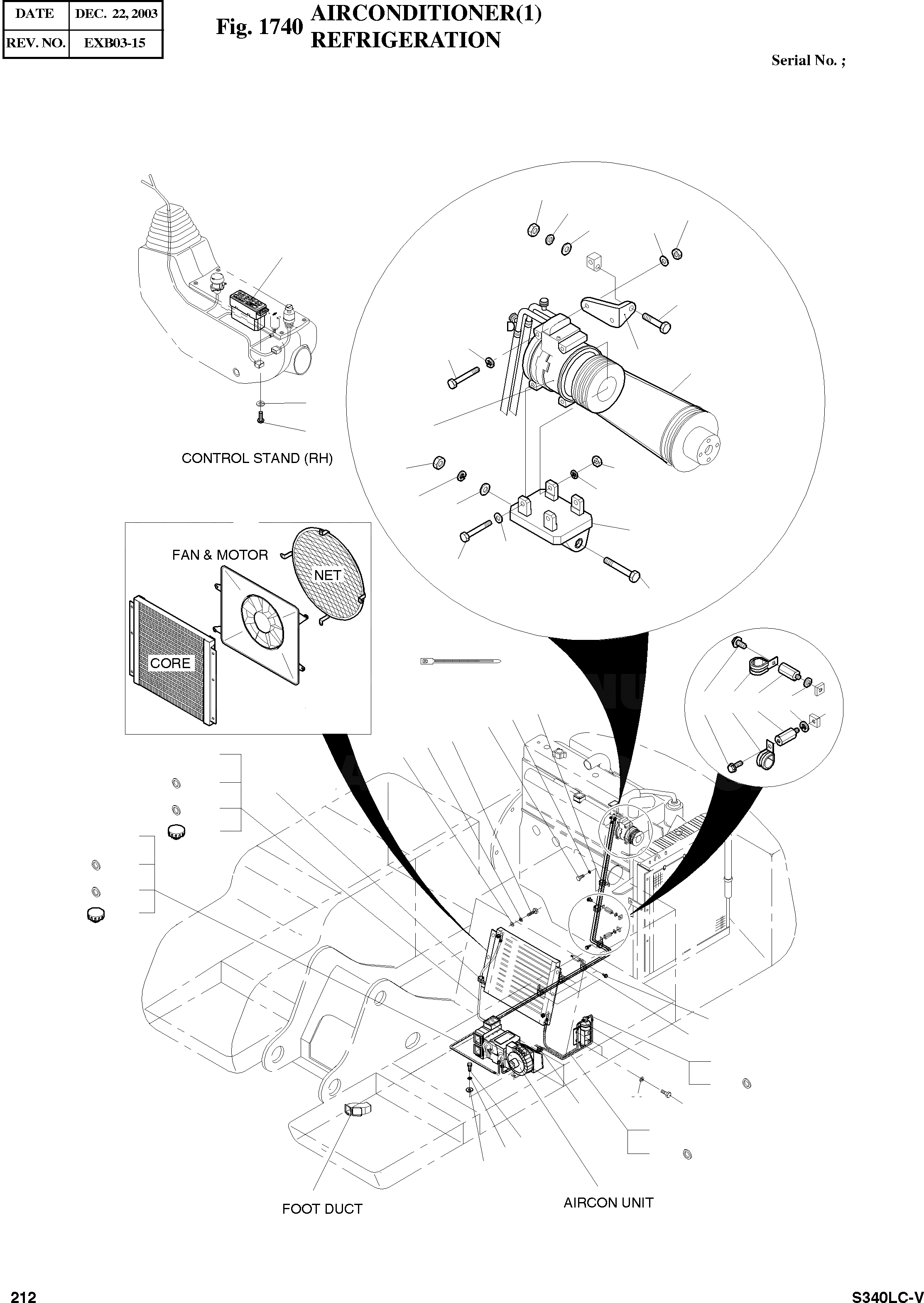 | DATE | DEC. 22, 2003 |
|---|---|
| REV. NO. | EXB03-15 |

Fig. 1740 AIRCONDITIONER(1) REFRIGERATION

Serial No. ;

CONTROL STAND (RH)

FAN & MOTOR

NET

CORE

FOOT DUCT

AIRCON UNIT

212

S340LC-V