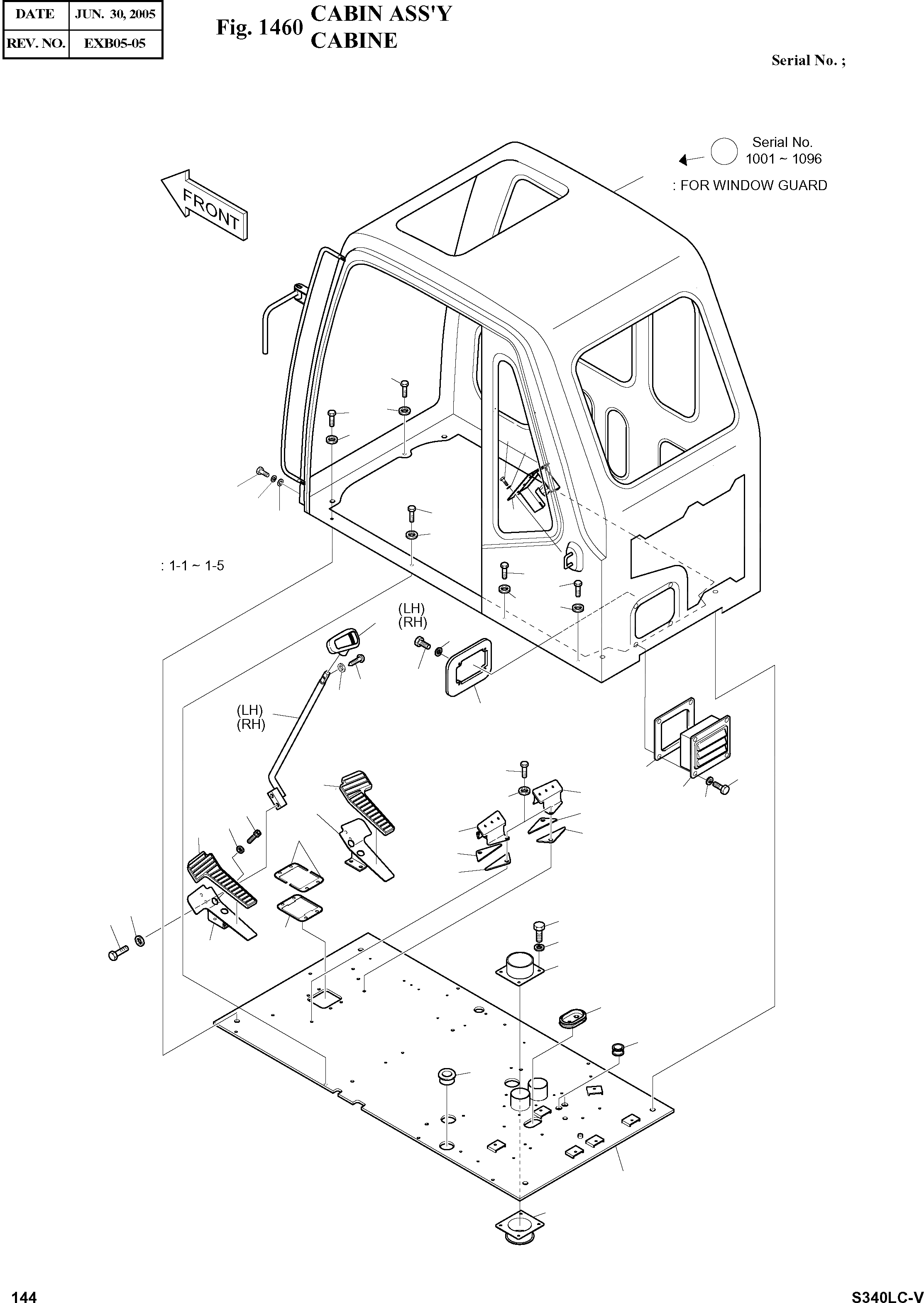 | DATE | JUN. 30, 2005 |
|---|---|
| REV. NO. | EXB05-05 |

Fig. 1460 CABIN ASS'Y
CABINE

Serial No. ;

Serial No. 1001 ~ 1096

: FOR WINDOW GUARD

FRONT

: 1-1 ~ 1-5

(LH)
(RH)

(LH)
(RH)

144

S340LC-V