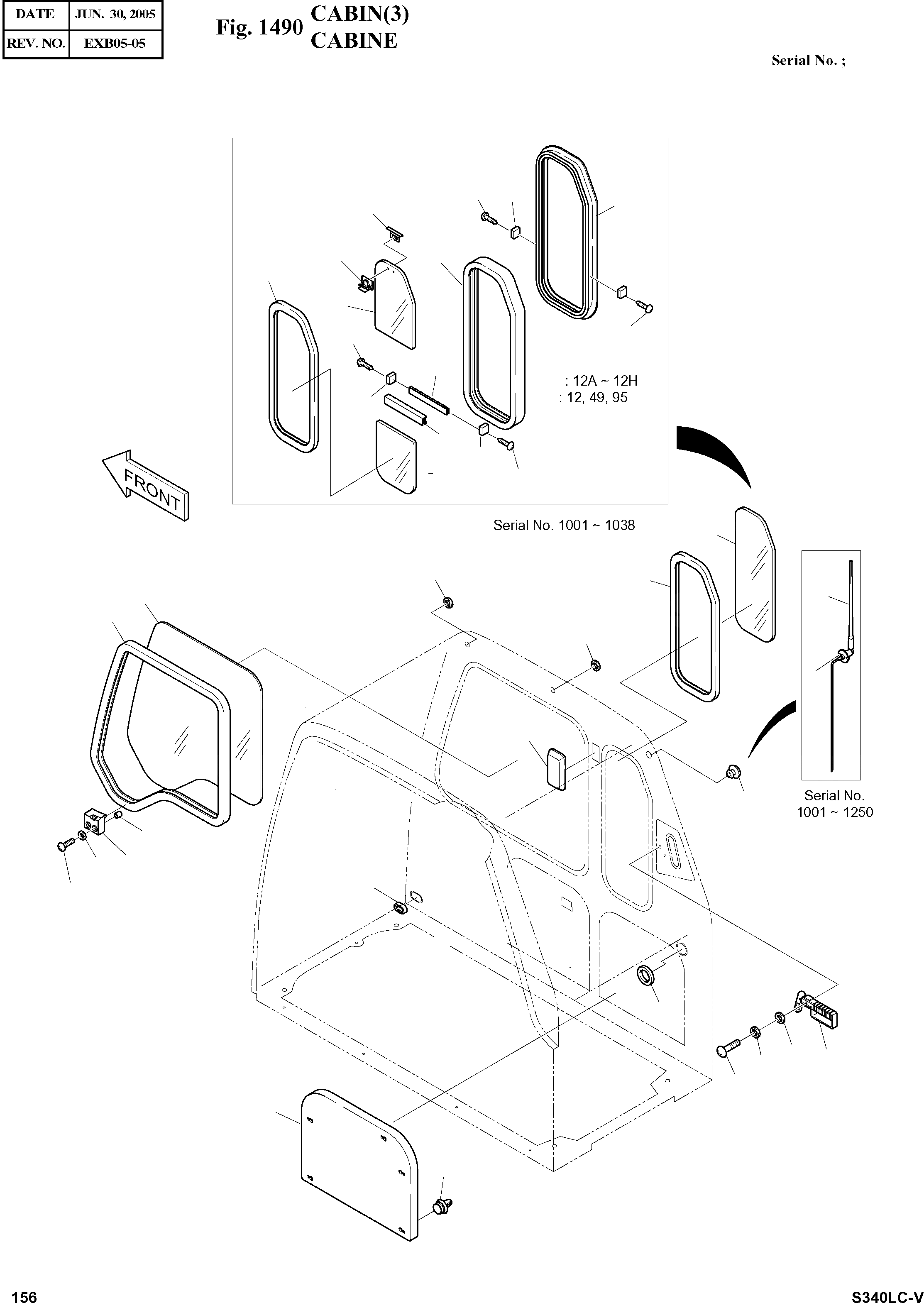 | DATE | JUN. 30, 2005 |
|---|---|
| REV. NO. | EXB05-05 |

Fig. 1490 CABIN(3) CABINE

Serial No. ;

: 12A ~ 12H
: 12, 49, 95

FRONT

Serial No. 1001 ~ 1038

Serial No. 1001 ~ 1250

156

S340LC-V