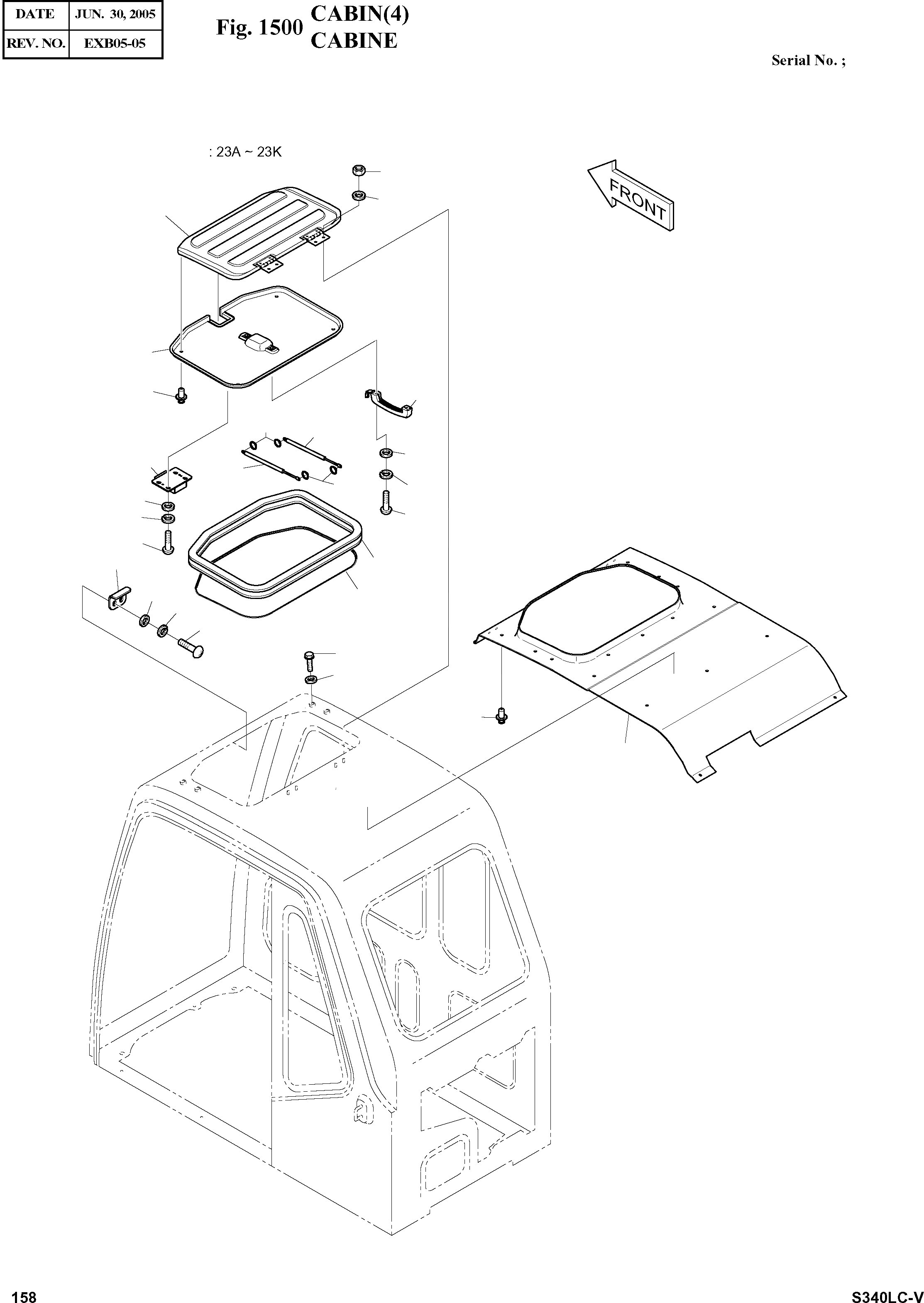 | DATE | JUN. 30, 2005 |
|---|---|
| REV. NO. | EXB05-05 |

Fig. 1500 CABIN(4)
CABINE

Serial No. ;

: 23A ~ 23K

FRONT

158

S340LC-V