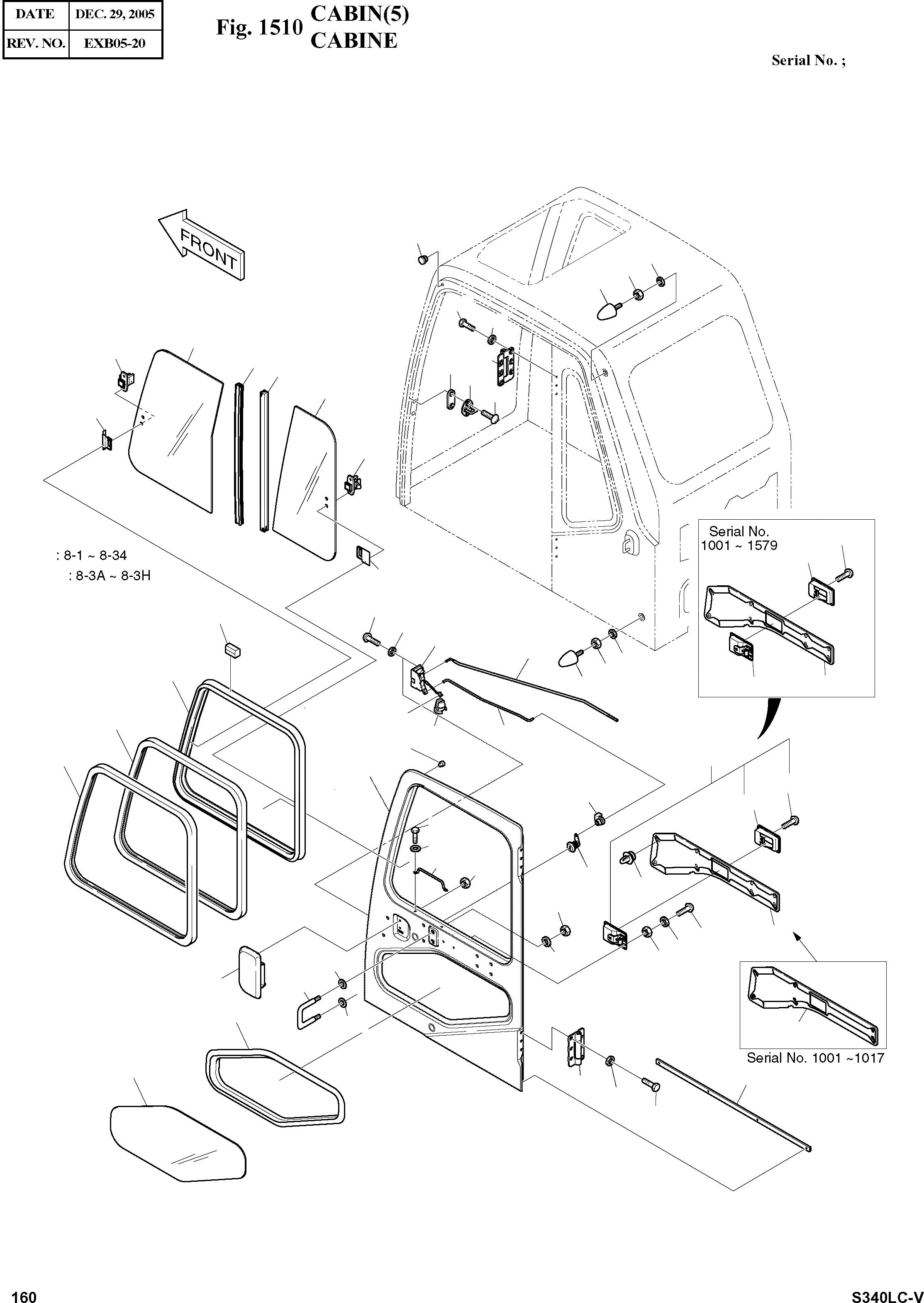 | DATE | DEC. 29, 2005 |
|---|---|
| REV. NO. | EXB05-20 |

Fig. 1510 CABIN(5) CABINE

Serial No. ;

FRONT

: 8-1 ~ 8-34
: 8-3A ~ 8-3H

Serial No. 1001 ~ 1579

Serial No. 1001 ~1017

160

S340LC-V