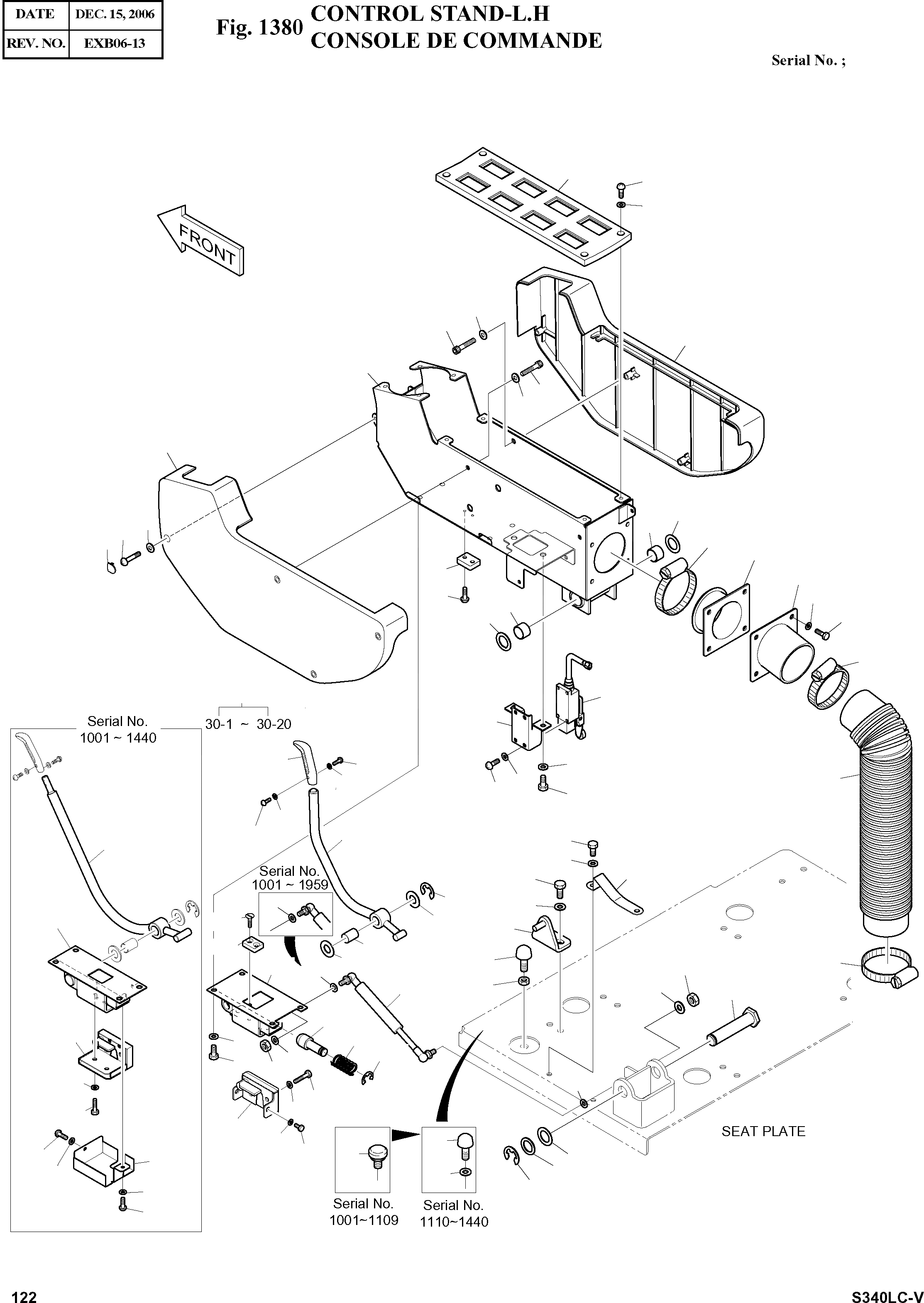 | DATE | DEC. 15, 2006 |
|---|---|
| REV. NO. | EXB06-13 |

Fig. 1380 CONTROL STAND-L.H
CONSOLE DE COMMANDE

Serial No. ;

FRONT

Serial No.
1001 ~ 1440

30-1 ~ 30-20

Serial No.
1001 ~ 1959

SEAT PLATE

Serial No.
1001~1109

Serial No.
1110~1440

122

S340LC-V