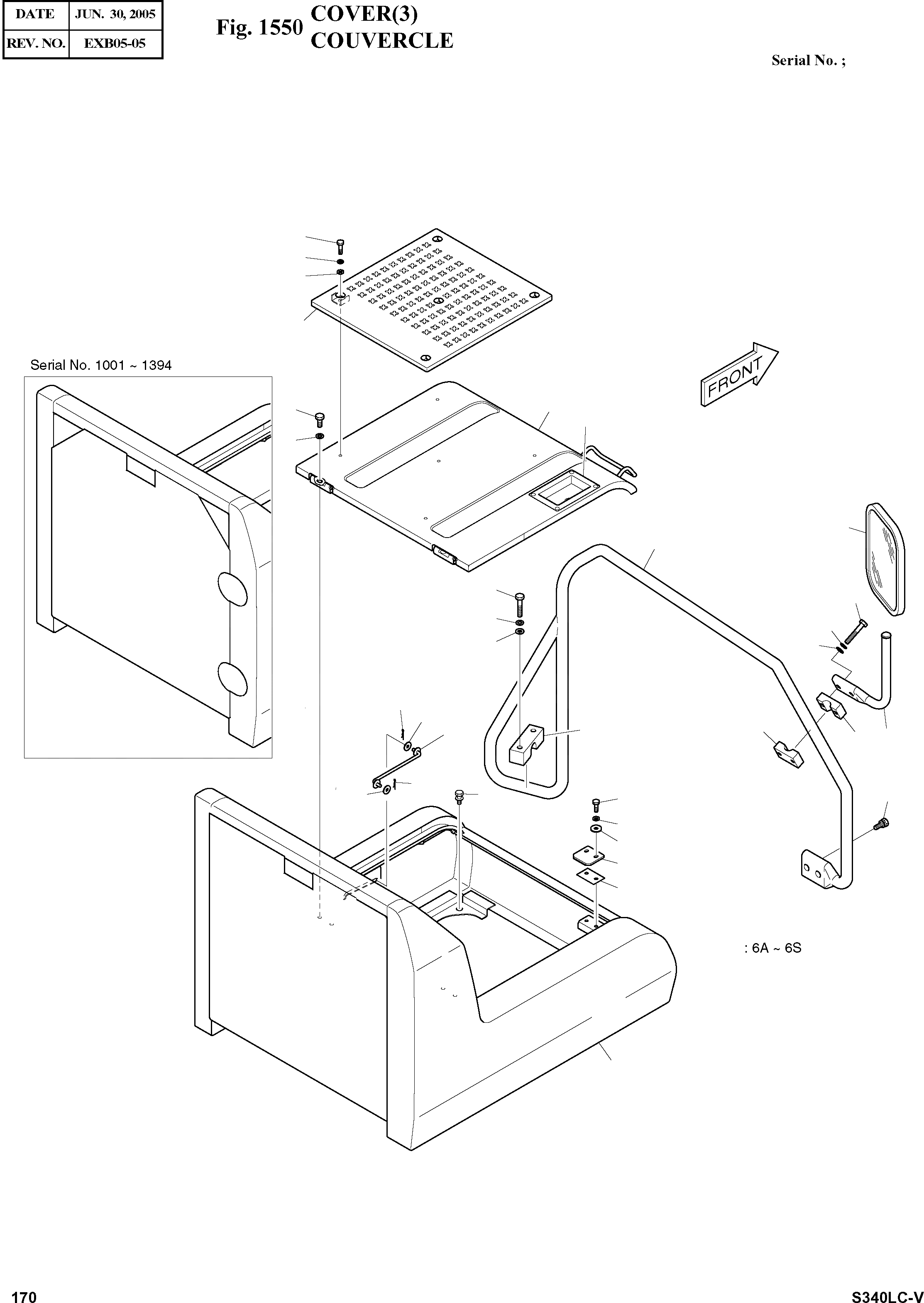 | DATE | JUN. 30, 2005 |
|---|---|
| REV. NO. | EXB05-05 |

Fig. 1550 COVER(3)
COUVERCLE

Serial No. ;

Serial No. 1001 ~ 1394

FRONT

: 6A ~ 6S

170

S340LC-V