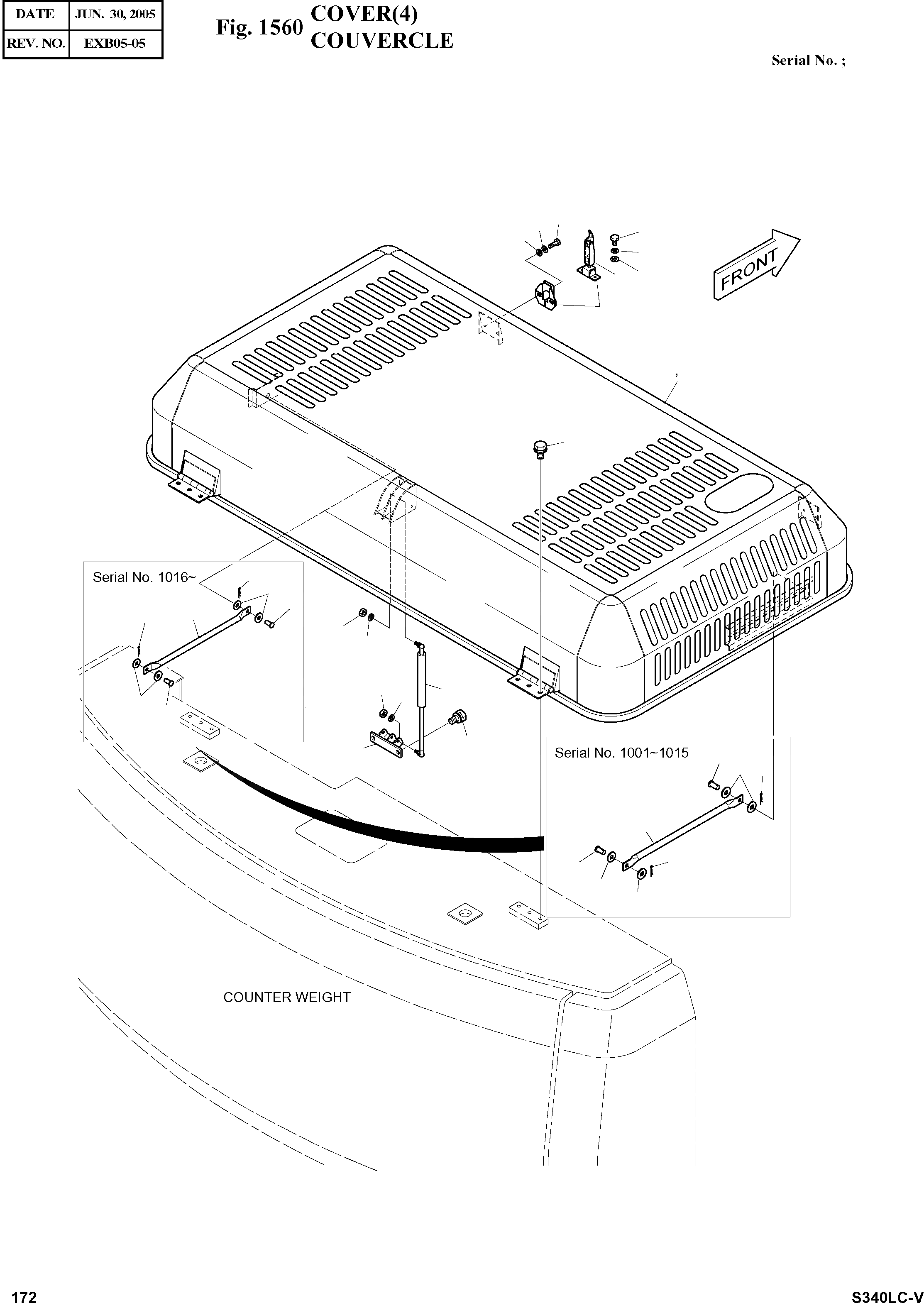 | DATE | JUN. 30, 2005 |
|---|---|
| REV. NO. | EXB05-05 |

Fig. 1560 COVER(4)
COUVERCLE

Serial No. ;

FRONT

Serial No. 1016~

Serial No. 1001~1015

COUNTER WEIGHT

172

S340LC-V