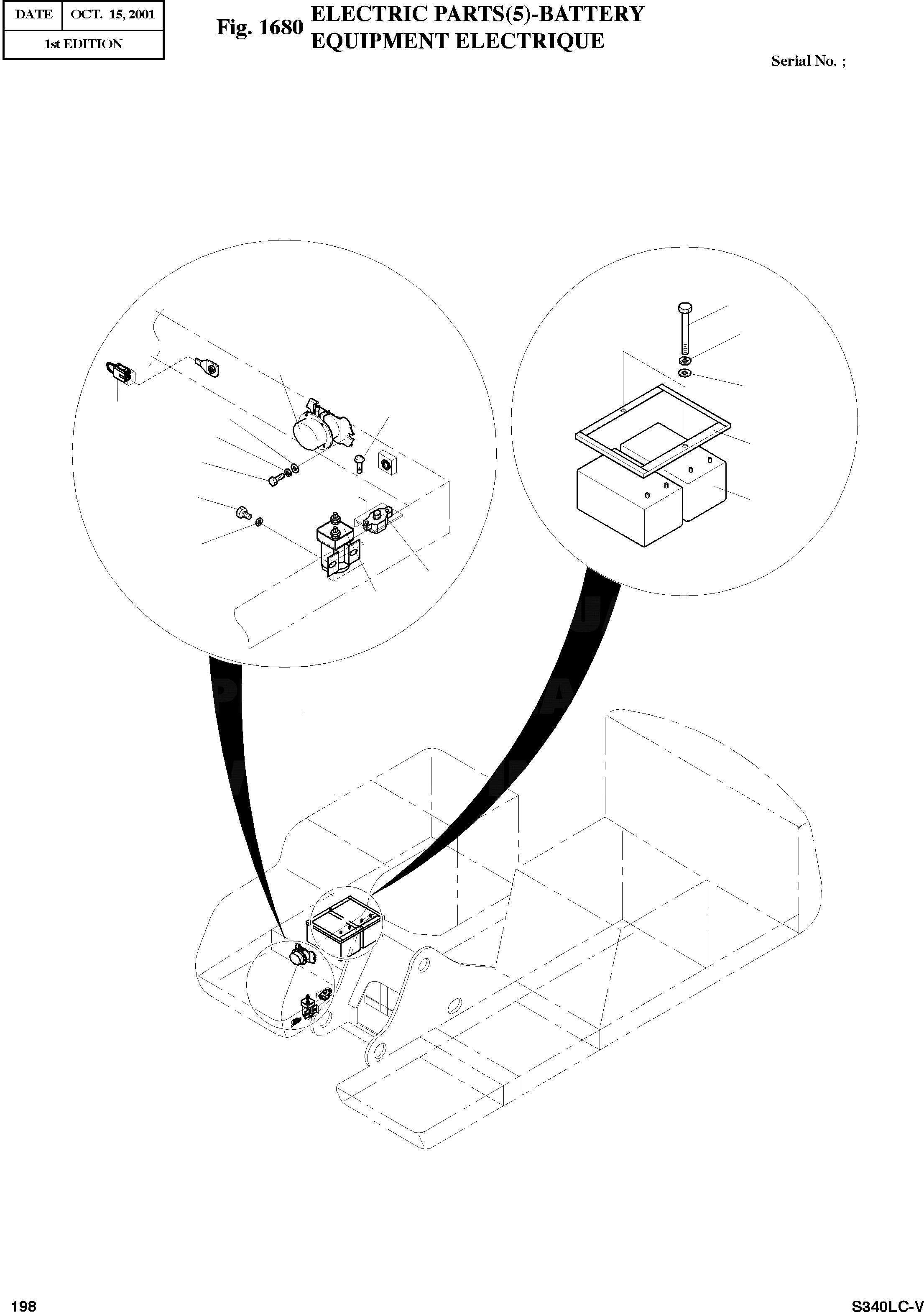 | DATE | OCT. 15, 2001 |
|---|---|
| 1st EDITION | |

Fig. 1680 ELECTRIC PARTS(5)-BATTERY
EQUIPMENT ELECTRIQUE

Serial No. ;

198

S340LC-V