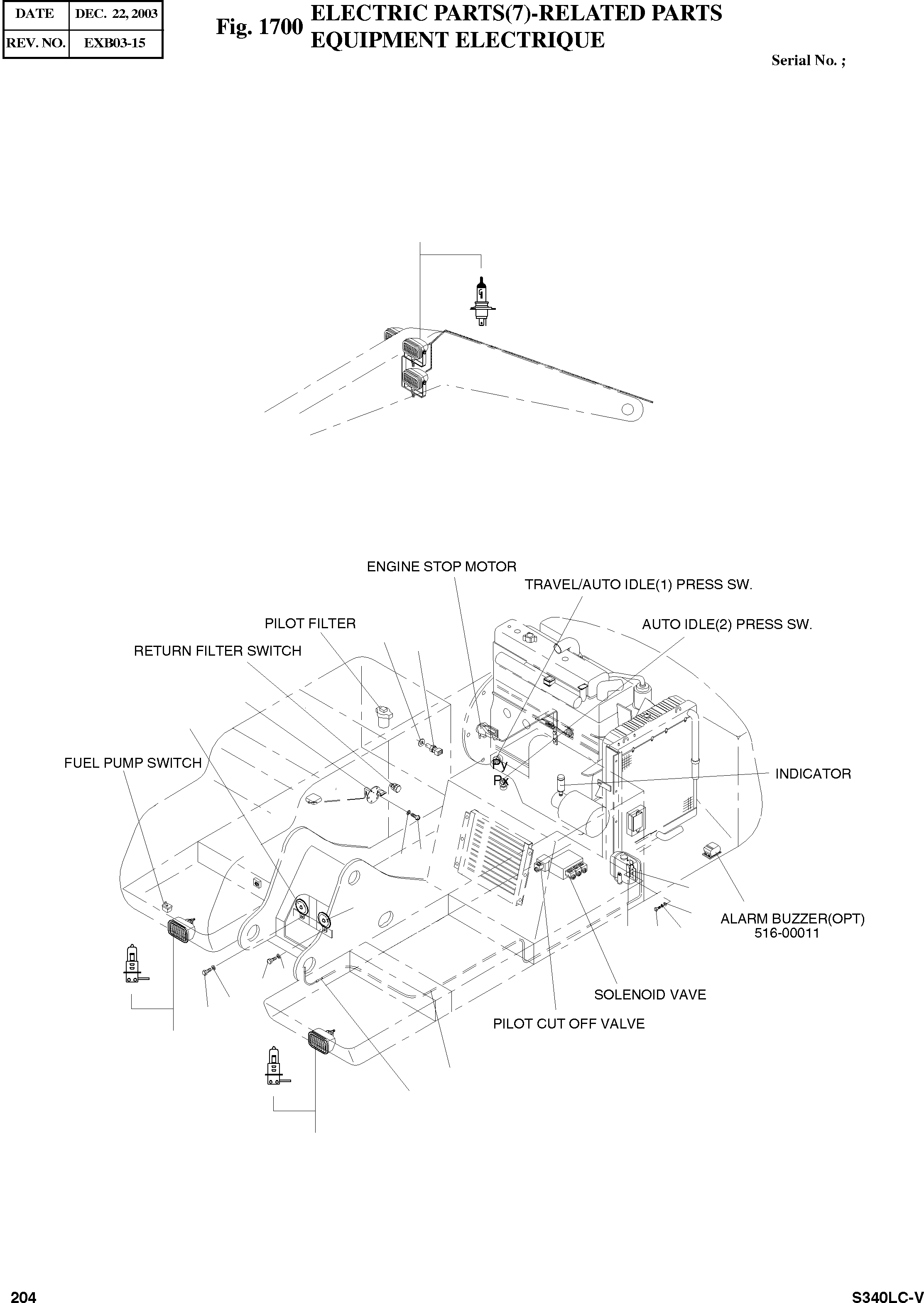 | DATE | DEC. 22, 2003 |
|---|---|
| REV. NO. | EXB03-15 |

Fig. 1700 ELECTRIC PARTS(7)-RELATED PARTS
EQUIPMENT ELECTRIQUE

Serial No. ;

ENGINE STOP MOTOR

TRAVEL/AUTO IDLE(1) PRESS SW.

PILOT FILTER

AUTO IDLE(2) PRESS SW.

RETURN FILTER SWITCH

FUEL PUMP SWITCH

Py

Px

INDICATOR

ALARM BUZZER(OPT)
516-00011

SOLENOID VAVE

PILOT CUT OFF VALVE

204

S340LC-V