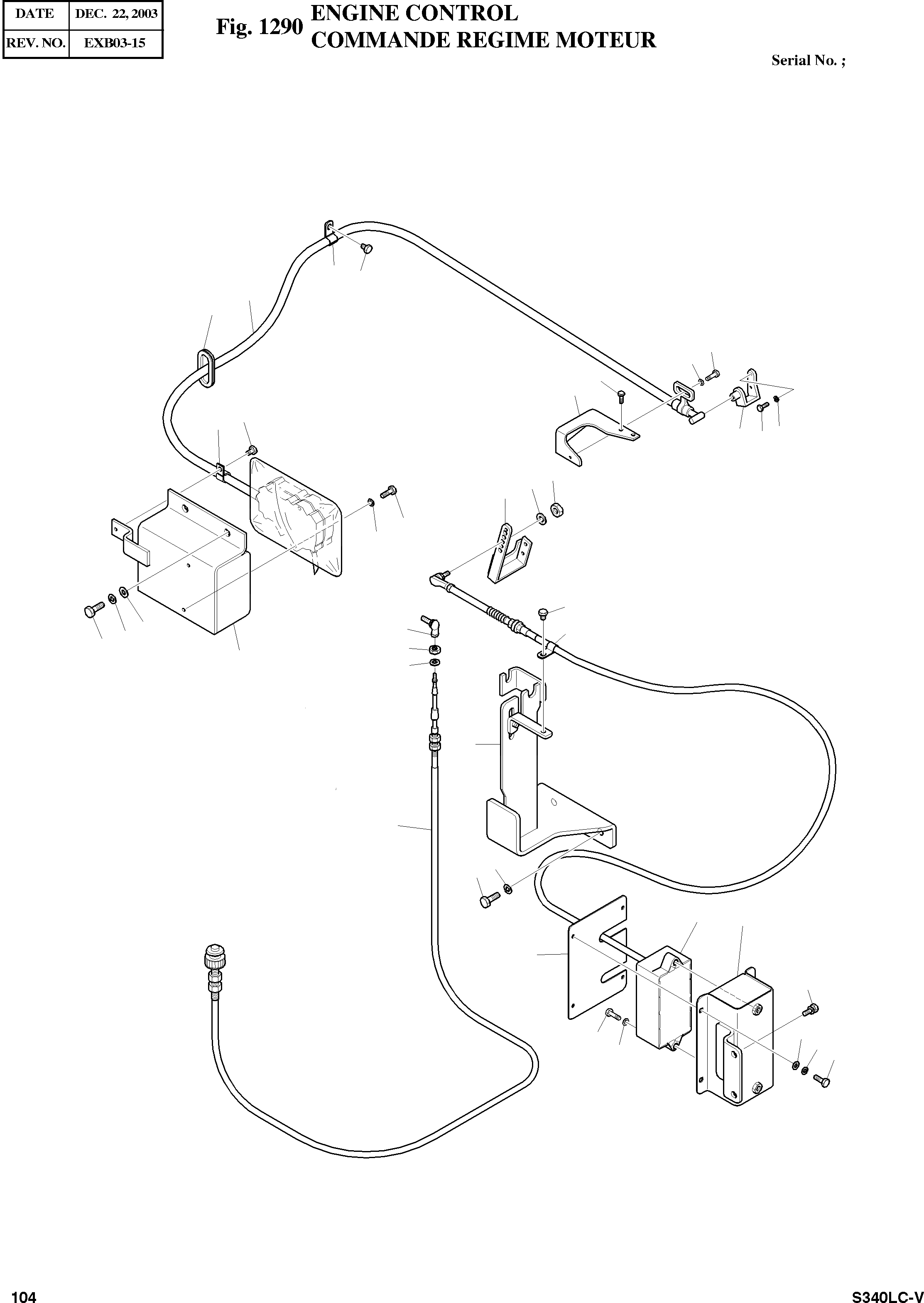 | DATE | DEC. 22, 2003 |
|---|---|
| REV. NO. | EXB03-15 |

Fig. 1290 ENGINE CONTROL
COMMANDE REGIME MOTEUR

Serial No. ;

104

S340LC-V