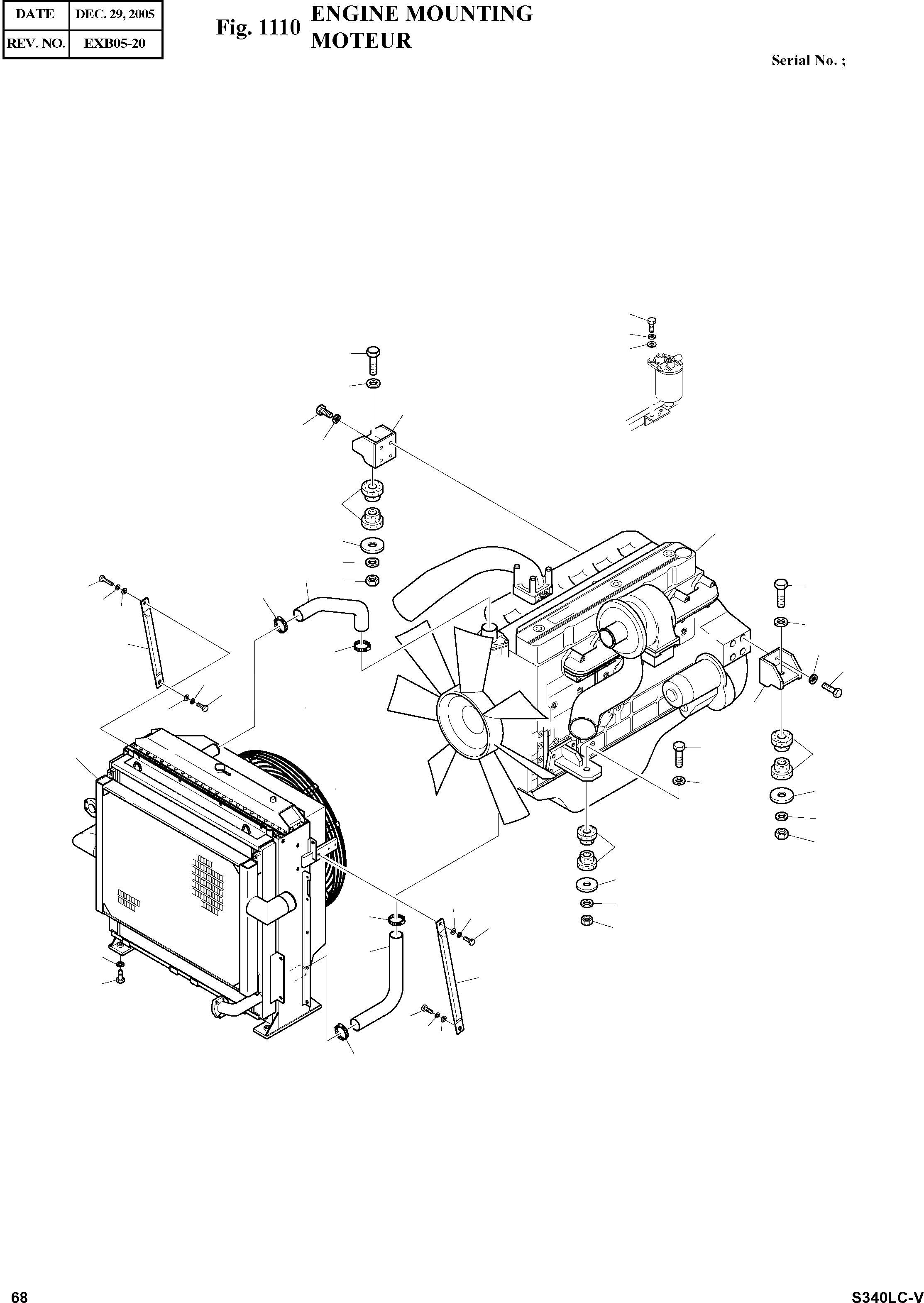 | DATE | DEC. 29, 2005 |
|---|---|
| REV. NO. | EXB05-20 |

Fig. 1110 ENGINE MOUNTING
MOTEUR

Serial No. ;

68

S340LC-V