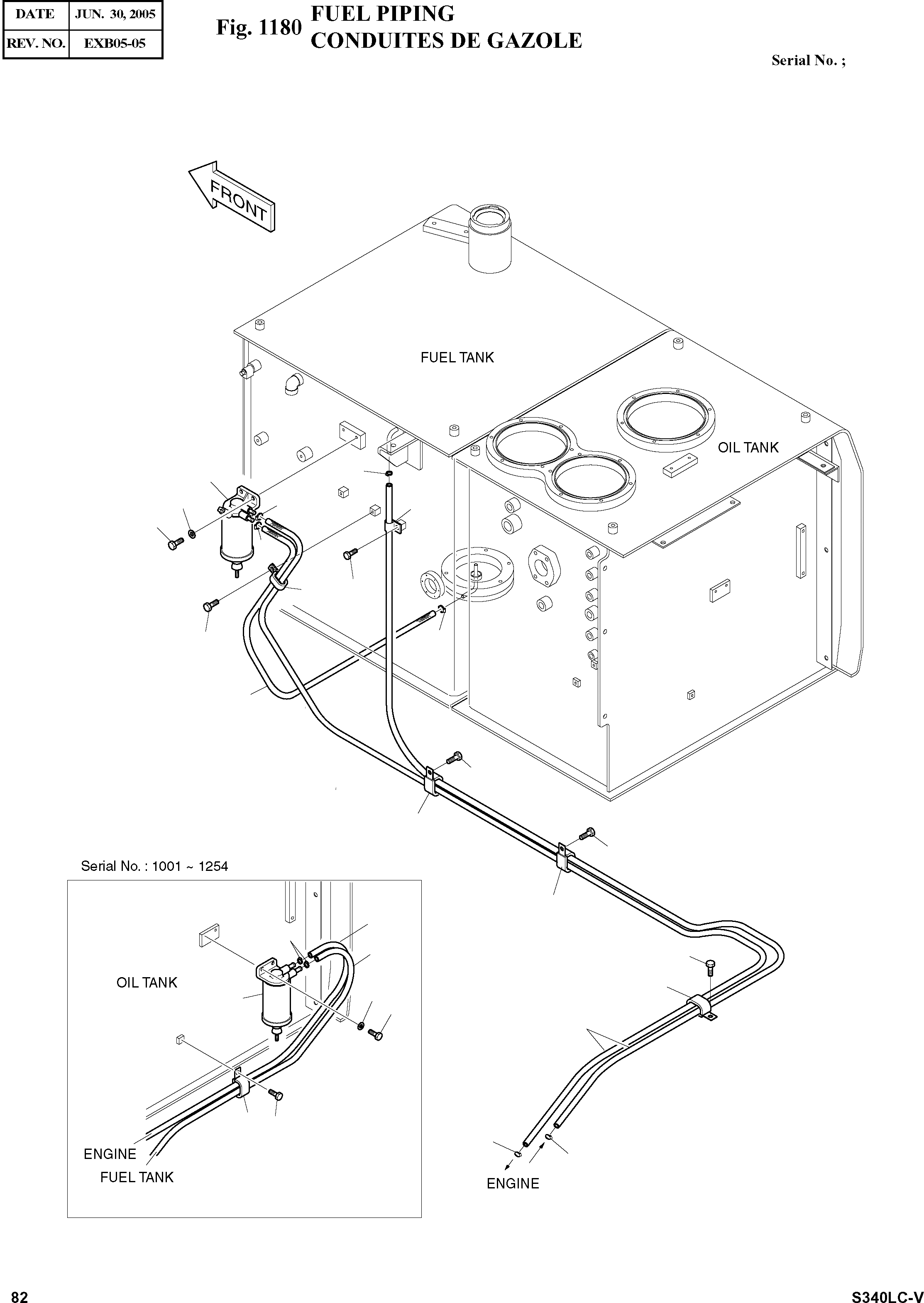 | DATE | JUN. 30, 2005 |
|---|---|
| REV. NO. | EXB05-05 |

Fig. 1180 FUEL PIPING
CONDUITES DE GAZOLE

Serial No. ;

FRONT

FUEL TANK

OIL TANK

Serial No. : 1001 ~ 1254

OIL TANK

ENGINE

FUEL TANK

ENGINE

82

S340LC-V