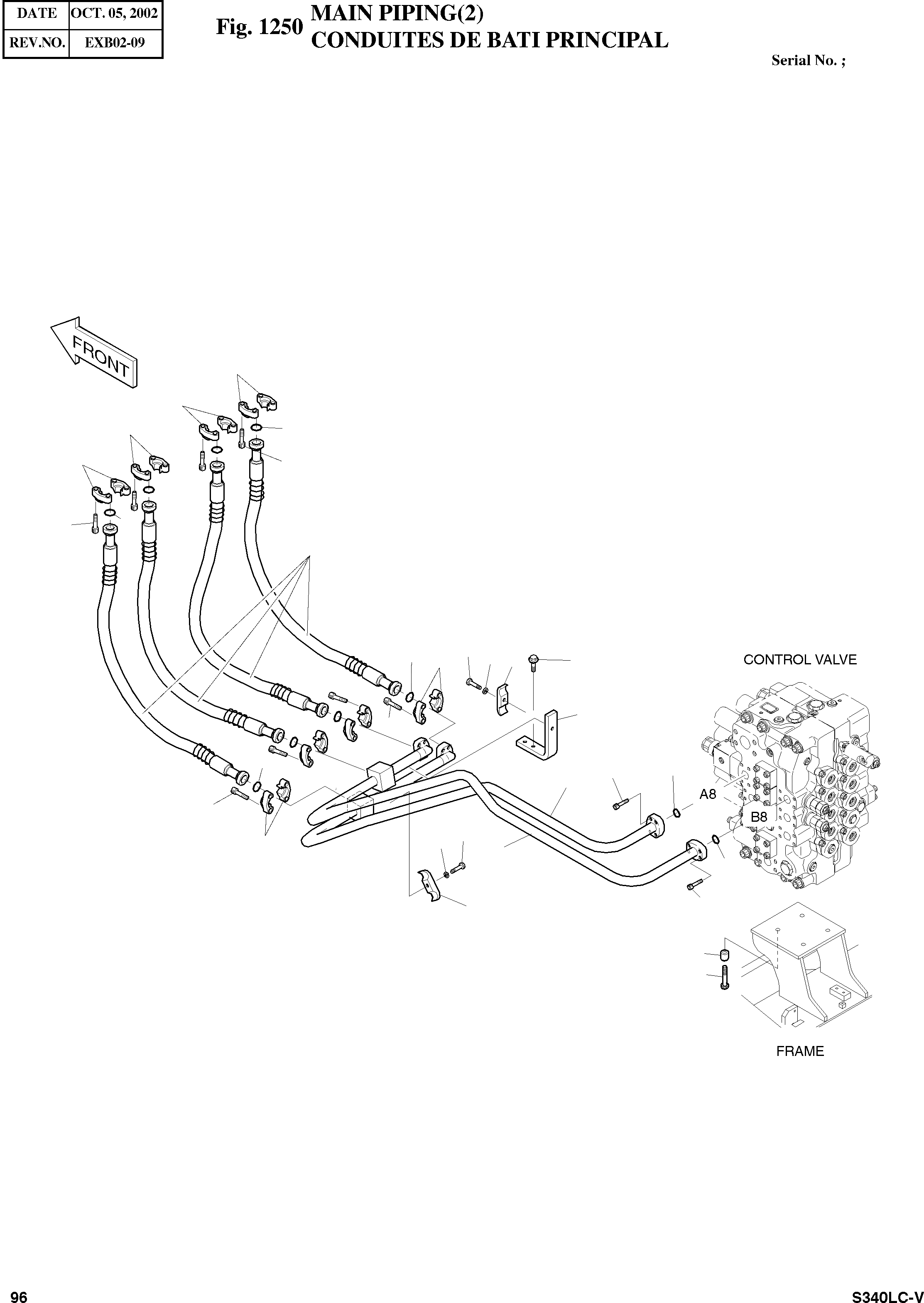 | DATE | OCT. 05, 2002 |
|---|---|
| REV.NO. | EXB02-09 |

Fig. 1250 MAIN PIPING(2)
CONDUITES DE BATI PRINCIPAL

Serial No. ;

FRONT

CONTROL VALVE

A8

B8

FRAME

96

S340LC-V