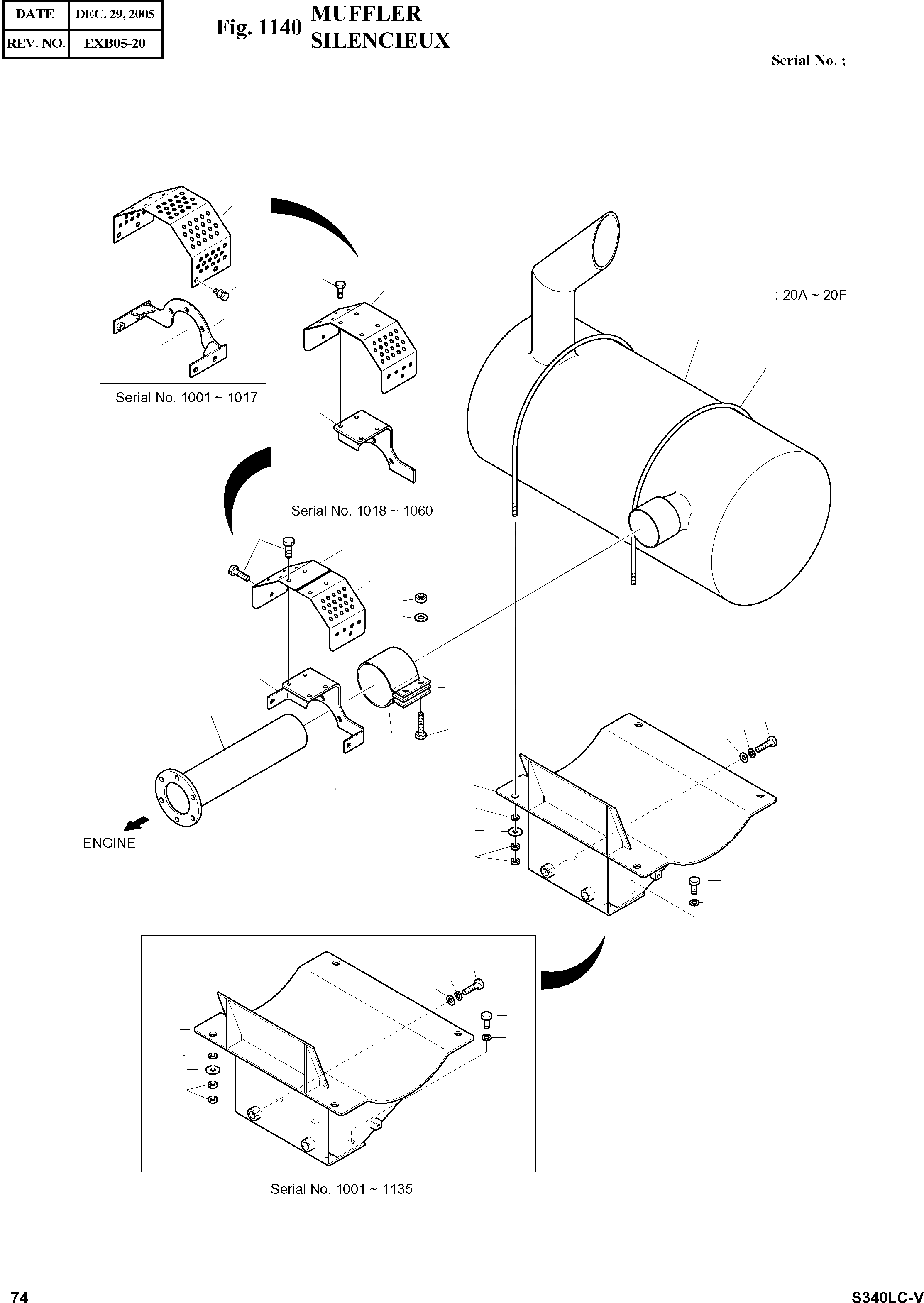 | DATE | DEC. 29, 2005 |
|---|---|
| REV. NO. | EXB05-20 |

Fig. 1140 MUFFLER
SILENCIEUX

Serial No. ;

: 20A ~ 20F

Serial No. 1001 ~ 1017

Serial No. 1018 ~ 1060

ENGINE

Serial No. 1001 ~ 1135

74

S340LC-V