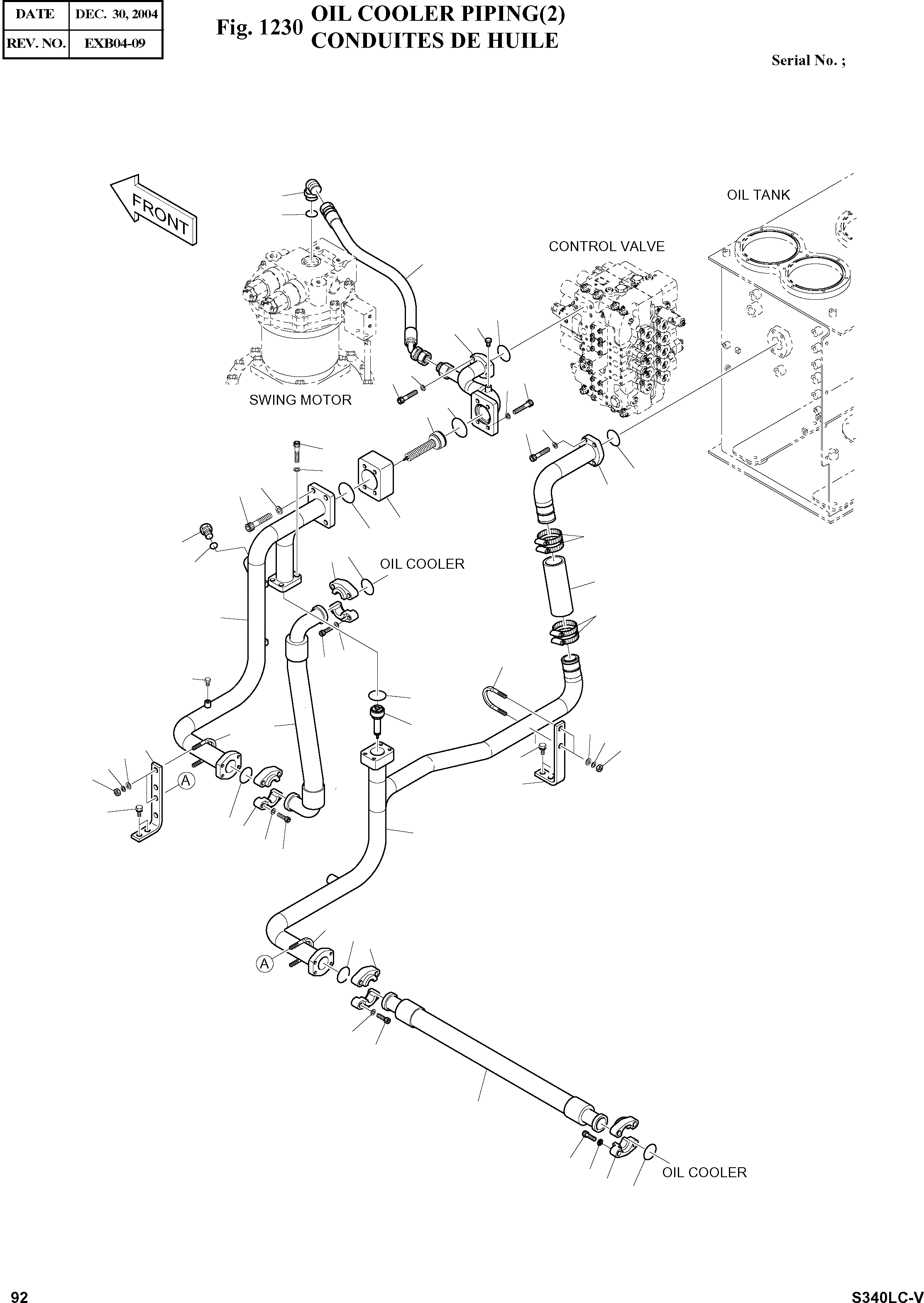 | DATE | DEC. 30, 2004 |
|---|---|
| REV. NO. | EXB04-09 |

Fig. 1230 OIL COOLER PIPING(2)
CONDUITES DE HUILE

Serial No. ;

FRONT

OIL TANK

CONTROL VALVE

SWING MOTOR

OIL COOLER

A

A

OIL COOLER

92

S340LC-V