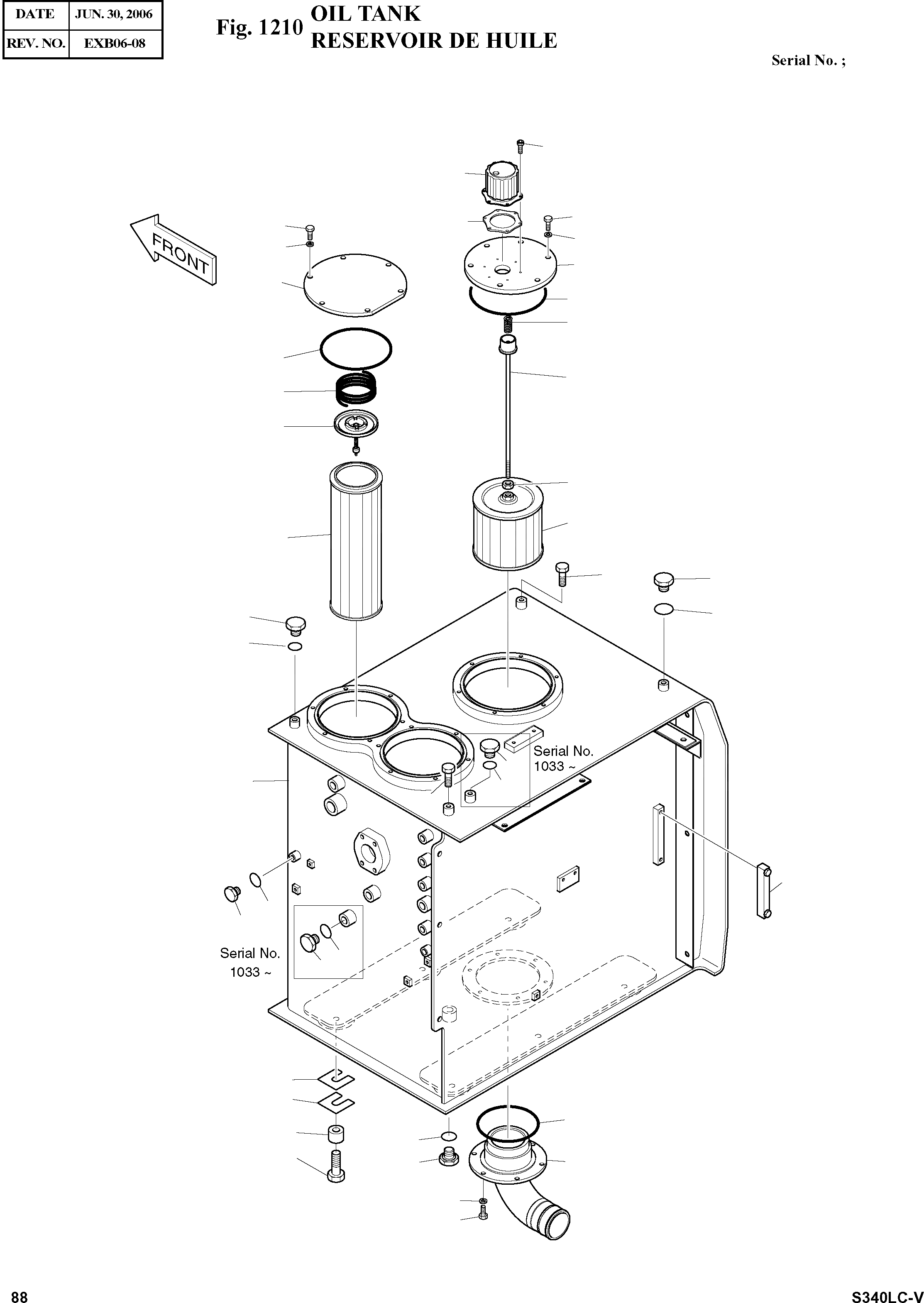 | DATE | JUN. 30, 2006 |
|---|---|
| REV. NO. | EXB06-08 |

Fig. 1210 OIL TANK
RESERVOIR DE HUILE

Serial No. ;

FRONT

Serial No.
1033 ~

Serial No.
1033 ~

88

S340LC-V