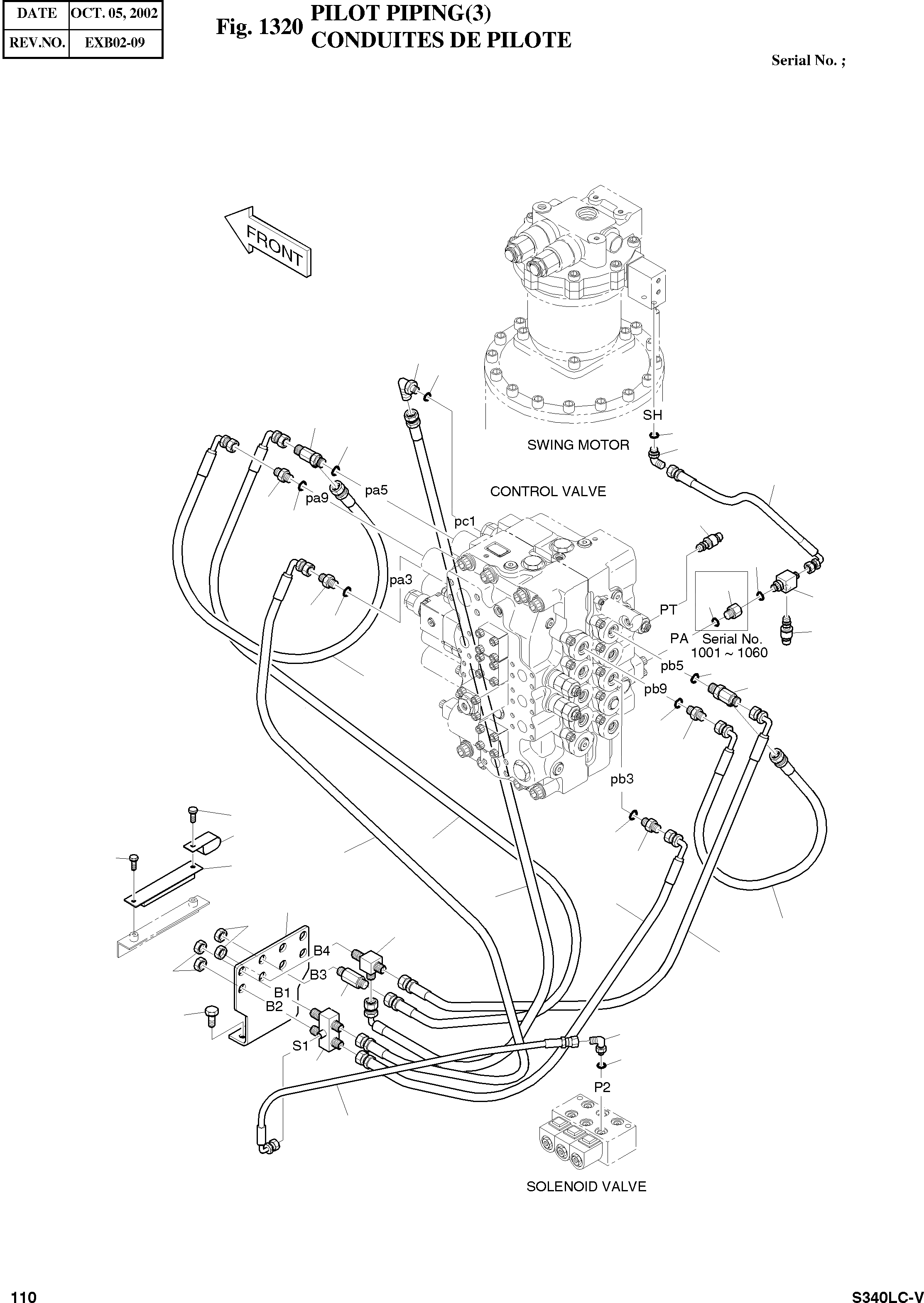 | DATE | OCT. 05, 2002 |
|---|---|
| REV.NO. | EXB02-09 |

Fig. 1320 PILOT PIPING(3)
CONDUITES DE PILOTE

Serial No. ;

FRONT

SH

SWING MOTOR

CONTROL VALVE

pa5

pa9

pc1

pa3

PT

PA

Serial No.
1001 ~ 1060

pb5

pb9

pb3

B4

B3

B1

B2

S1

P2

SOLENOID VALVE

110

S340LC-V