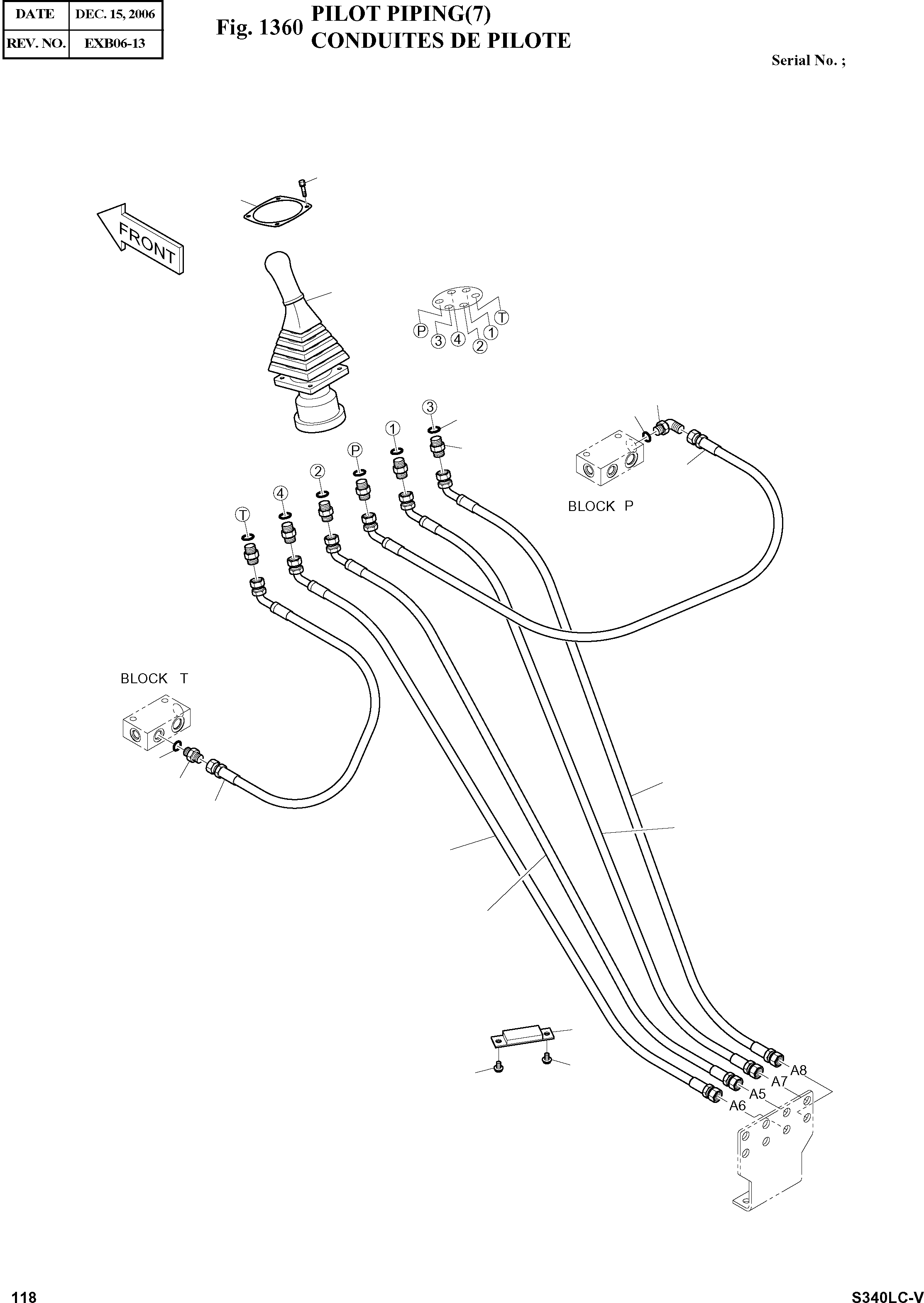 | DATE | DEC. 15, 2006 |
|---|---|
| REV. NO. | EXB06-13 |

Fig. 1360 PILOT PIPING(7)
CONDUITES DE PILOTE

Serial No. ;

FRONT

P 3 4 2 1 T

3
1
P
2
4
T

BLOCK P

BLOCK T

A8
A7
A5
A6

118

S340LC-V