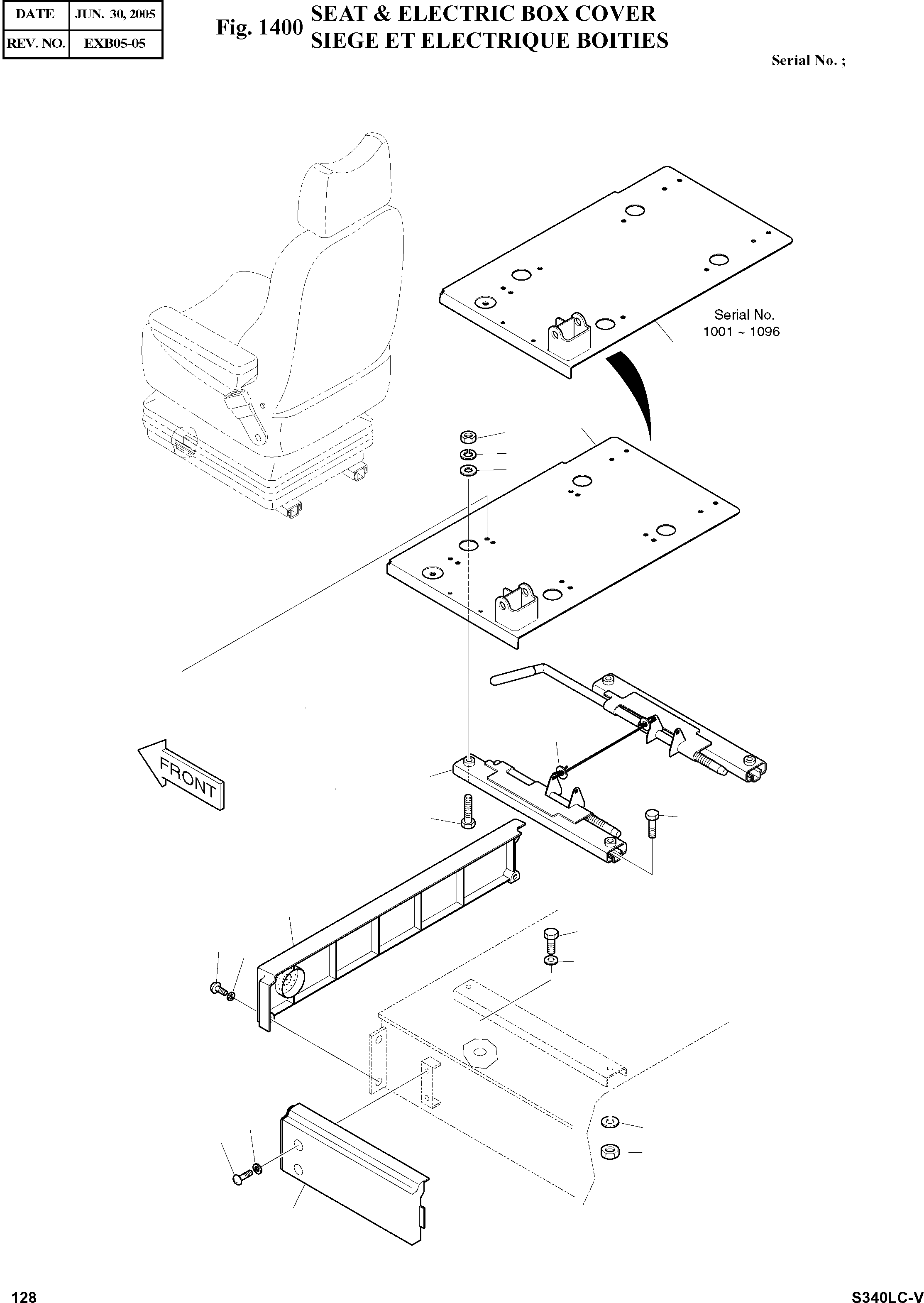 | DATE | JUN. 30, 2005 |
|---|---|
| REV. NO. | EXB05-05 |

Fig. 1400 SEAT & ELECTRIC BOX COVER
SIEGE ET ELECTRIQUE BOITIES

Serial No. ;

Serial No.
1001 ~ 1096

FRONT

128

S340LC-V