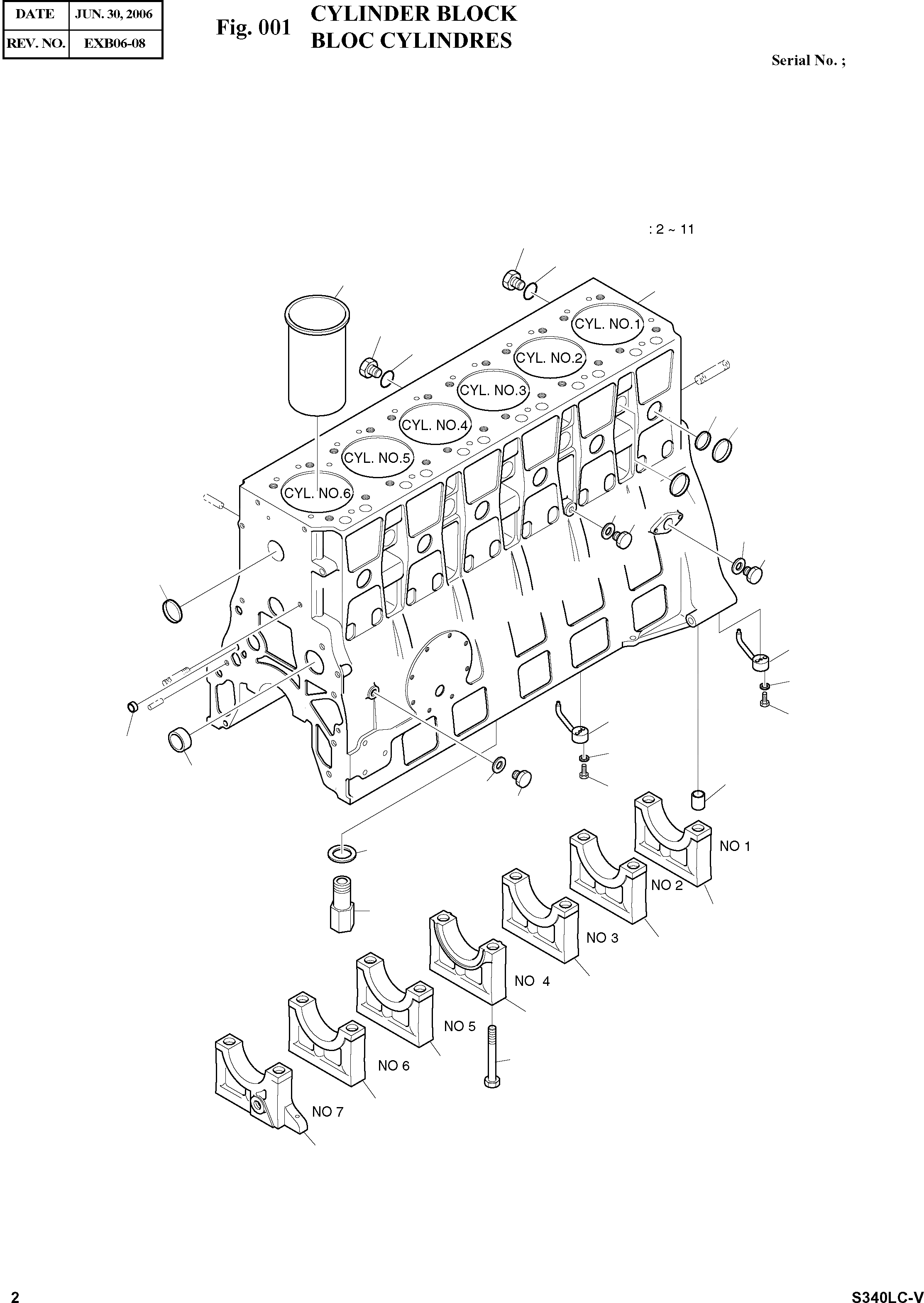 | DATE | JUN. 30, 2006 |
|---|---|
| REV. NO. | EXB06-08 |

Fig. 001 CYLINDER BLOCK
BLOC CYLINDRES

Serial No. ;

: 2 ~ 11

CYL. NO.1
CYL. NO.2
CYL. NO.3
CYL. NO.4
CYL. NO.5
CYL. NO.6

NO 1
NO 2
NO 3
NO 4
NO 5
NO 6
NO 7

2

S340LC-V