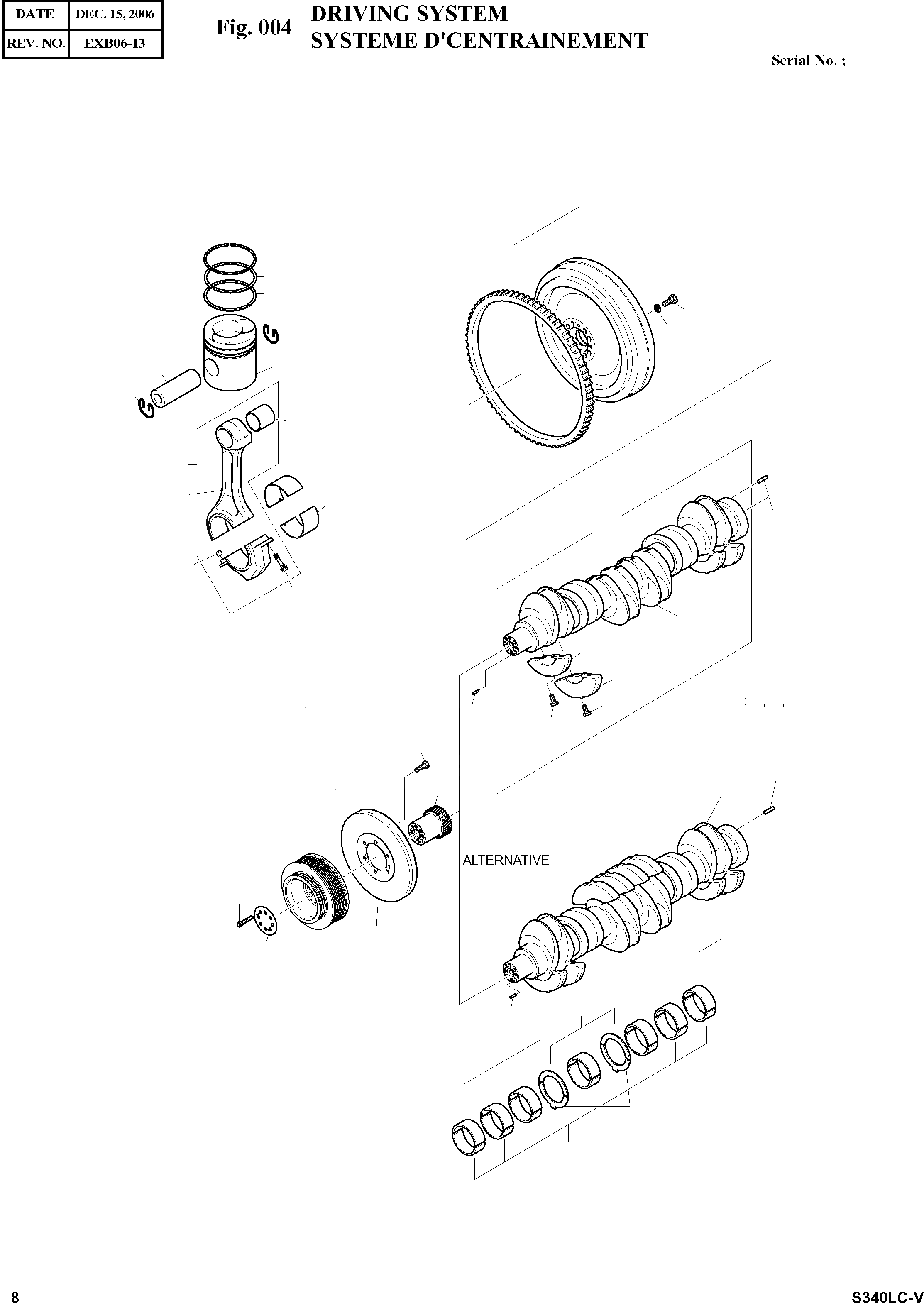 | DATE | DEC. 15, 2006 |
|---|---|
| REV. NO. | EXB06-13 |

Fig. 004 DRIVING SYSTEM
SYSTEME D'CENTRAINEMENT

Serial No. ;

: , ,

ALTERNATIVE

8

S340LC-V