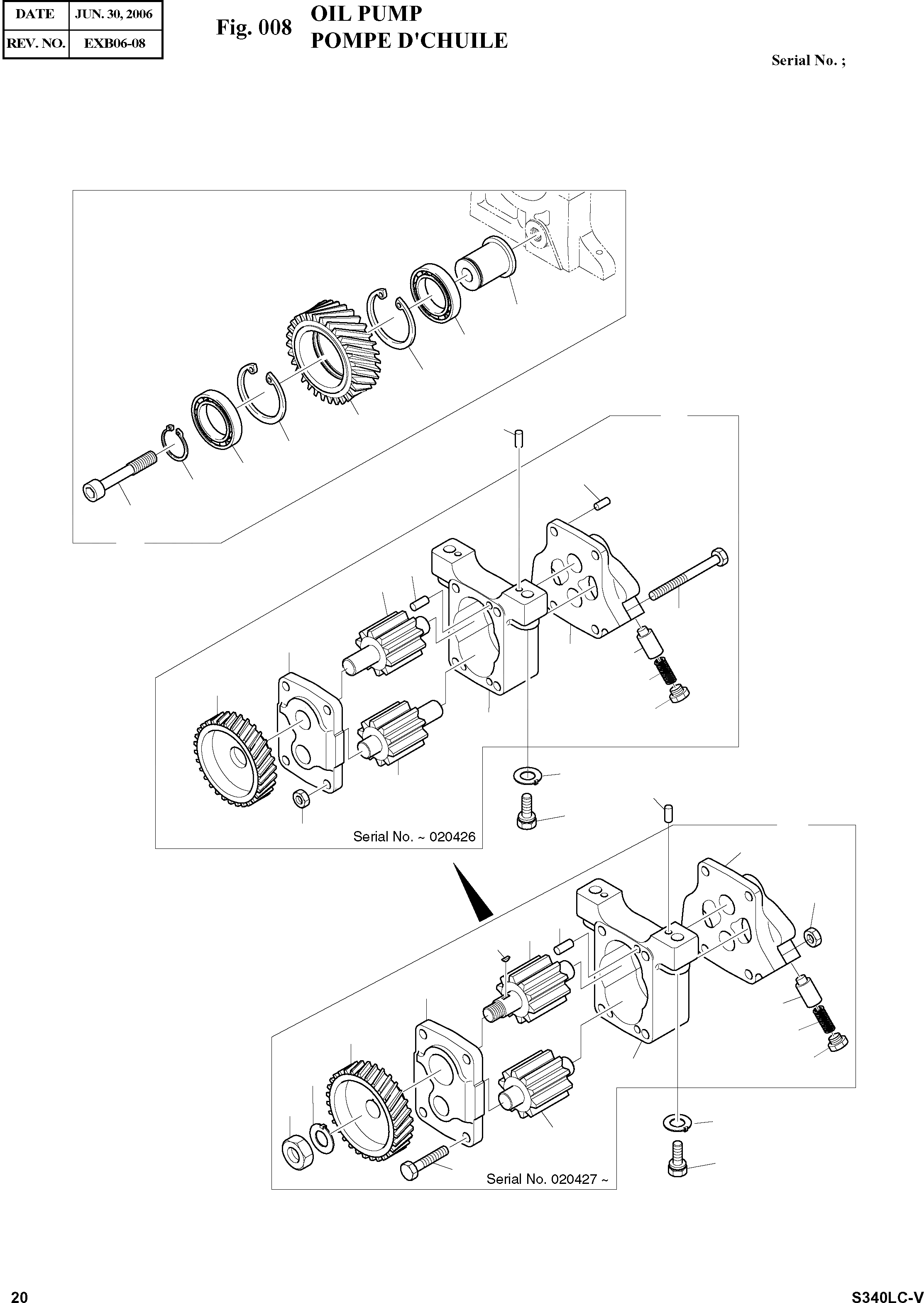 | DATE | JUN. 30, 2006 |
|---|---|
| REV. NO. | EXB06-08 |

Fig. 008 OIL PUMP
POMPE D'CHUILE

Serial No. ;

Serial No. ~ 020426

Serial No. 020427 ~

20

S340LC-V