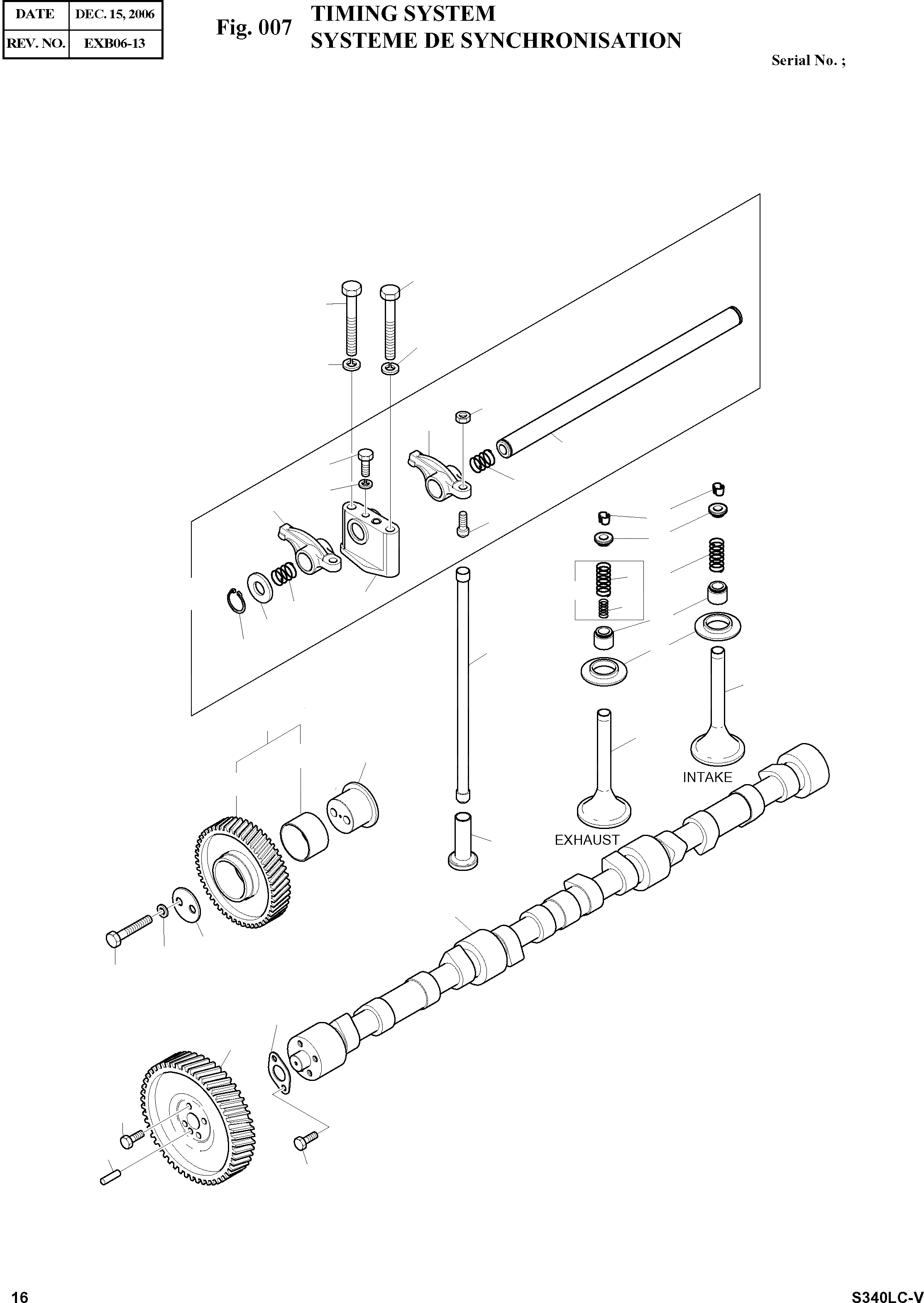 | DATE | DEC. 15, 2006 |
|---|---|
| REV. NO. | EXB06-13 |

Fig. 007 TIMING SYSTEM
SYSTEME DE SYNCHRONISATION

Serial No. ;

INTAKE

EXHAUST

16

S340LC-V