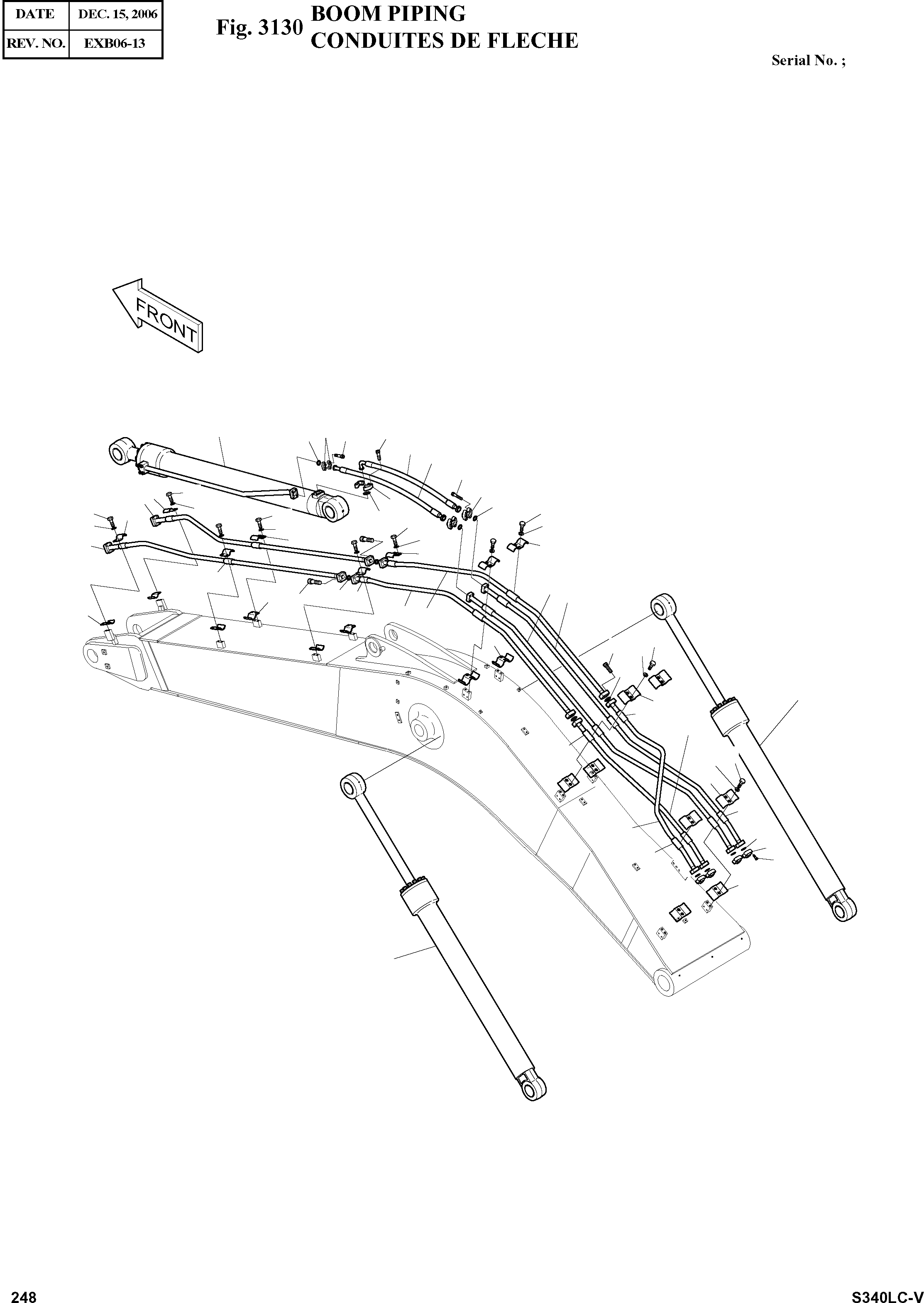 | DATE | DEC. 15, 2006 |
|---|---|
| REV. NO. | EXB06-13 |

Fig. 3130 BOOM PIPING
CONDUITES DE FLECHE

Serial No. ;

FRONT

248

S340LC-V