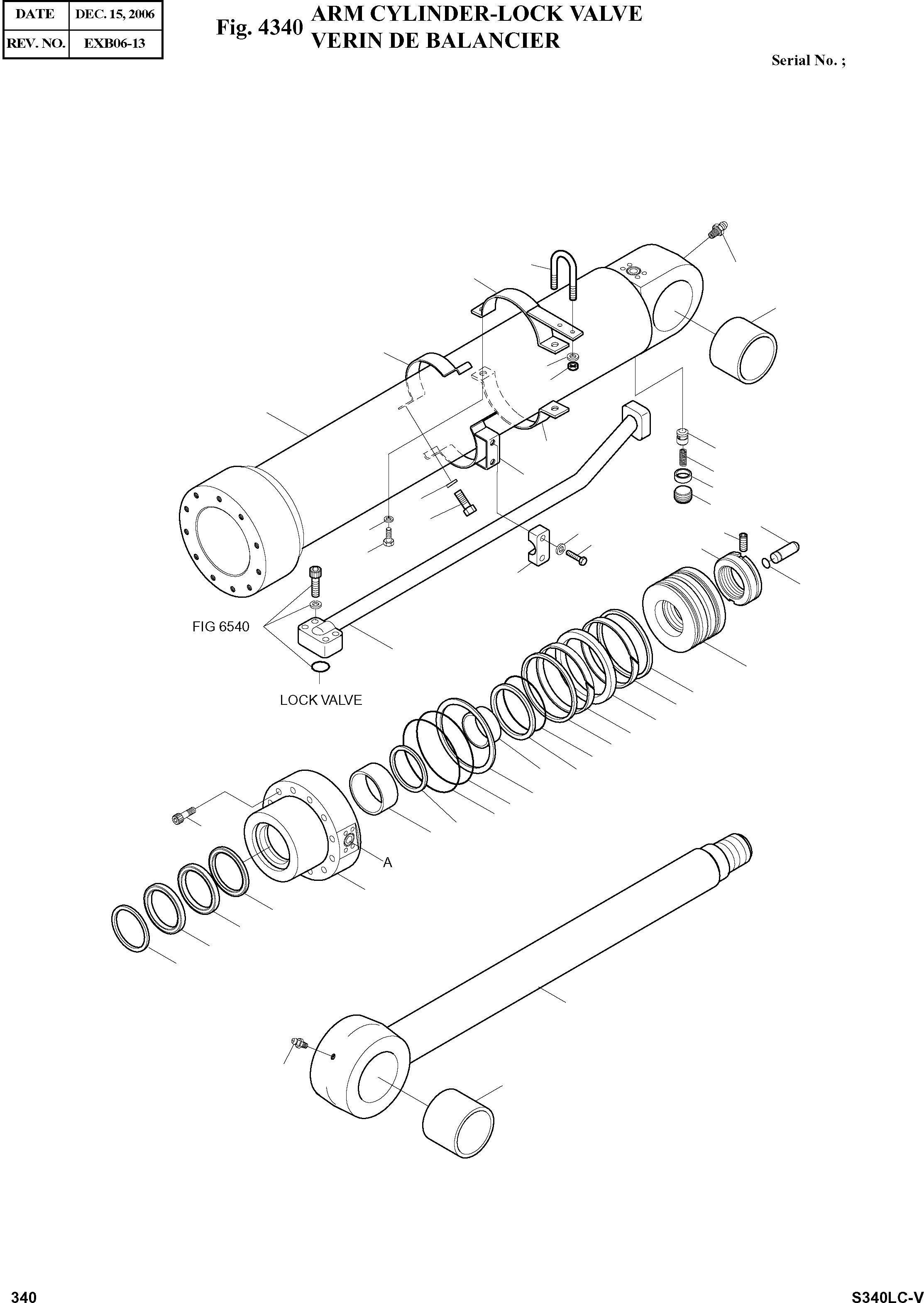 | DATE | DEC. 15, 2006 |
|---|---|
| REV. NO. | EXB06-13 |

Fig. 4340 ARM CYLINDER-LOCK VALVE
VERIN DE BALANCIER

Serial No. ;

FIG 6540

LOCK VALVE

A

340

S340LC-V